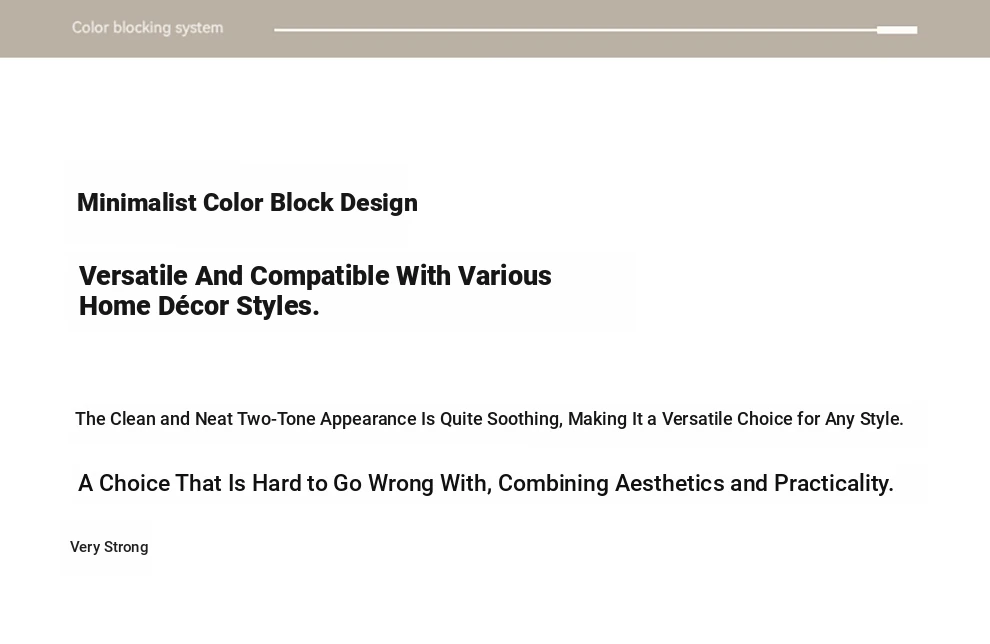 Color blocking system

Minimalist Color Block Design

Versatile And Compatible With Various Home Décor Styles.

The Clean and Neat Two-Tone Appearance Is Quite Soothing, Making It a Versatile Choice for Any Style.

A Choice That Is Hard to Go Wrong With, Combining Aesthetics and Practicality.

Very Strong