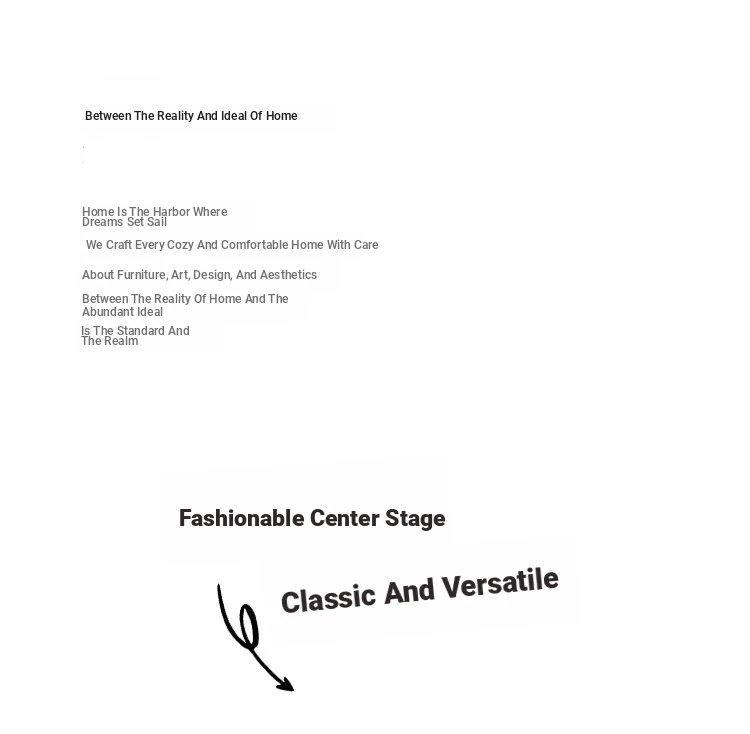 Between The Reality And Ideal Of Home

Home Is The Harbor Where Dreams Set Sail

We Craft Every Cozy And Comfortable Home With Care

About Furniture, Art, Design, And Aesthetics

Between The Reality Of Home And The Abundant Ideal

Is The Standard And The Realm

Fashionable Center Stage

Classic And Versatile