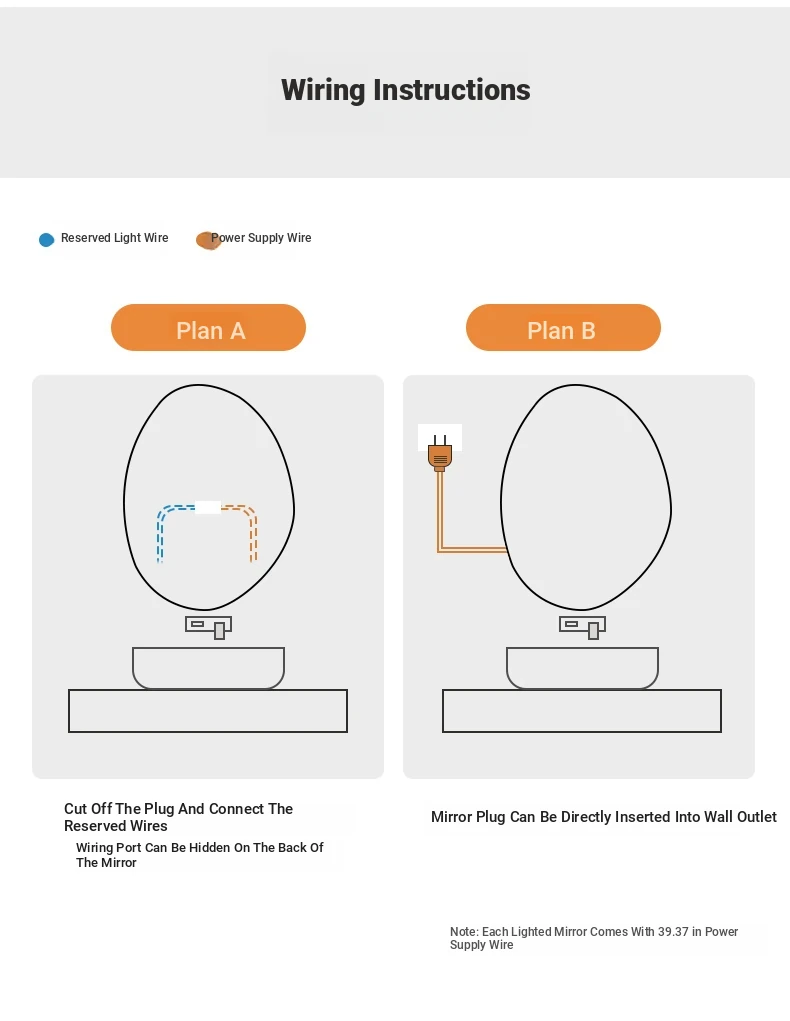 Wiring Instructions

Reserved Light Wire

Power Supply Wire

Plan A

Plan B

Cut Off The Plug And Connect The Reserved Wires

Wiring Port Can Be Hidden On The Back Of The Mirror

Mirror Plug Can Be Directly Inserted Into Wall Outlet

Note: Each Lighted Mirror Comes With 39.37 in Power Supply Wire