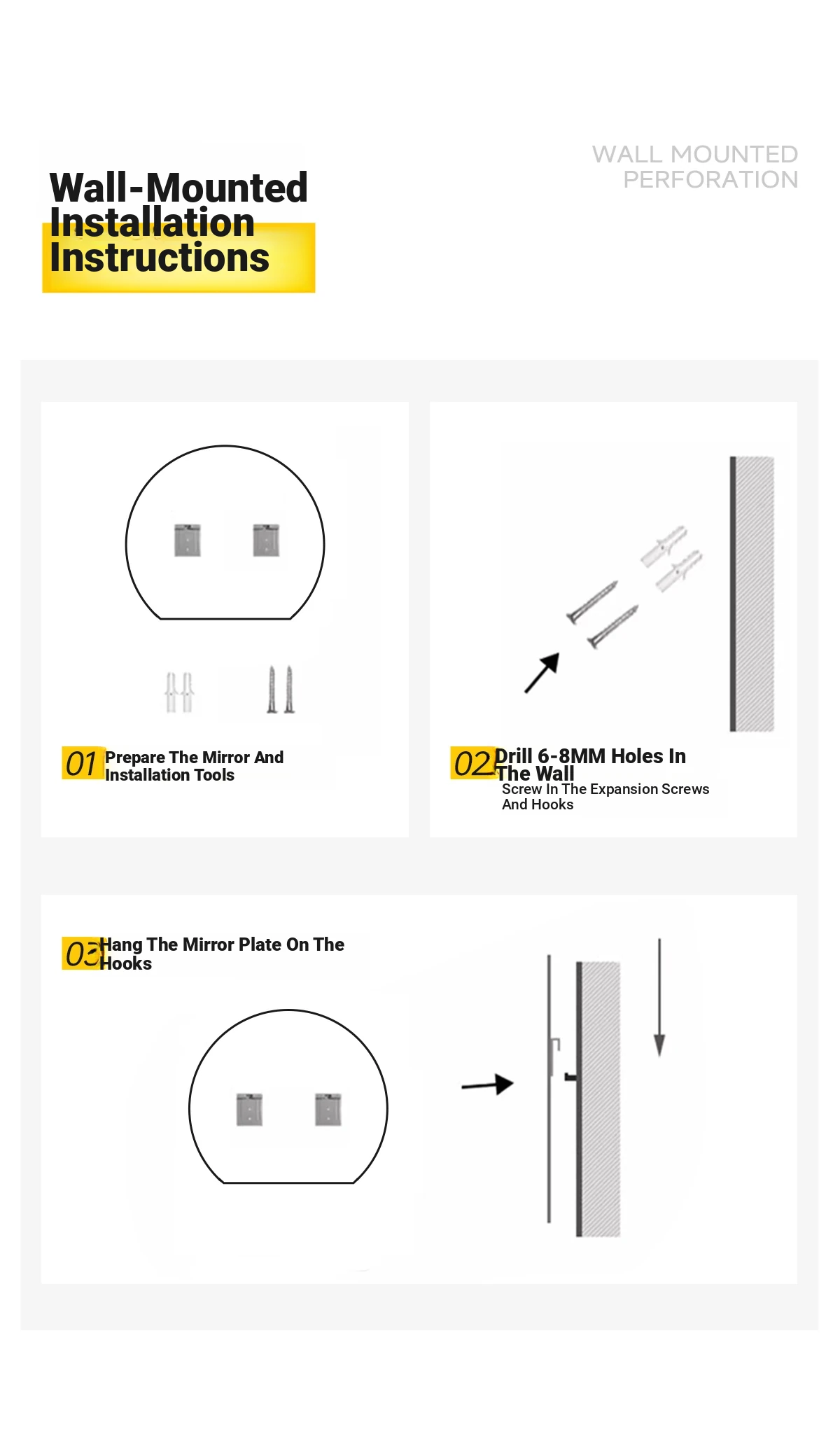 Wall-Mounted Installation Instructions

WALL MOUNTED PERFORATION

01 Prepare The Mirror And Installation Tools

02 Drill 6-8MM Holes In The Wall
Screw In The Expansion Screws And Hooks

03 Hang The Mirror Plate On The Hooks