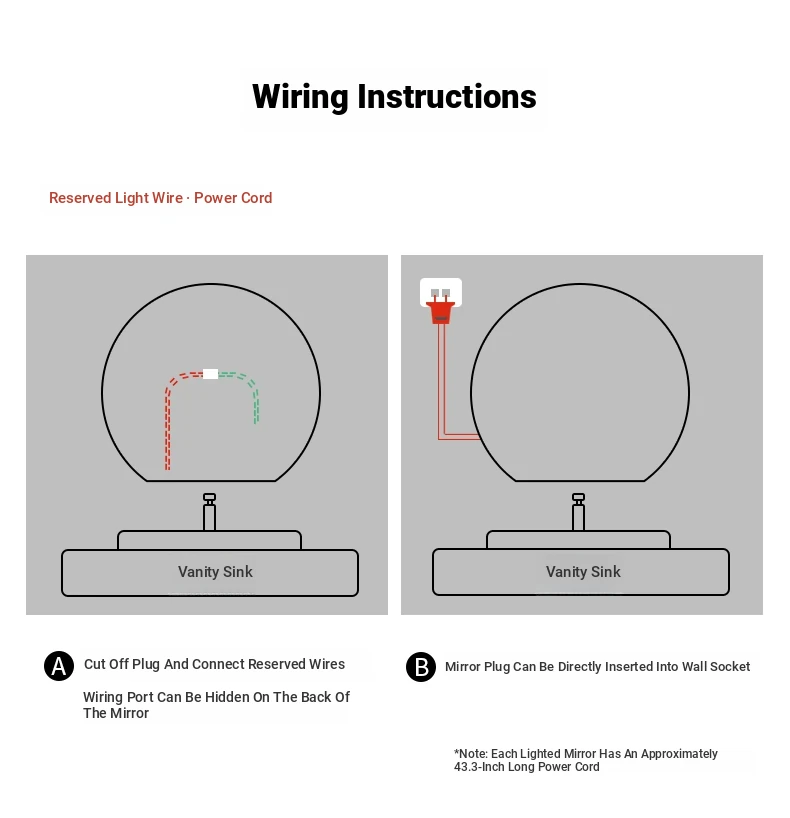 Wiring Instructions

Reserved Light Wire · Power Cord

Vanity Sink

Vanity Sink

A Cut Off Plug And Connect Reserved Wires

Wiring Port Can Be Hidden On The Back Of The Mirror

B Mirror Plug Can Be Directly Inserted Into Wall Socket

*Note: Each Lighted Mirror Has An Approximately 43.3-Inch Long Power Cord