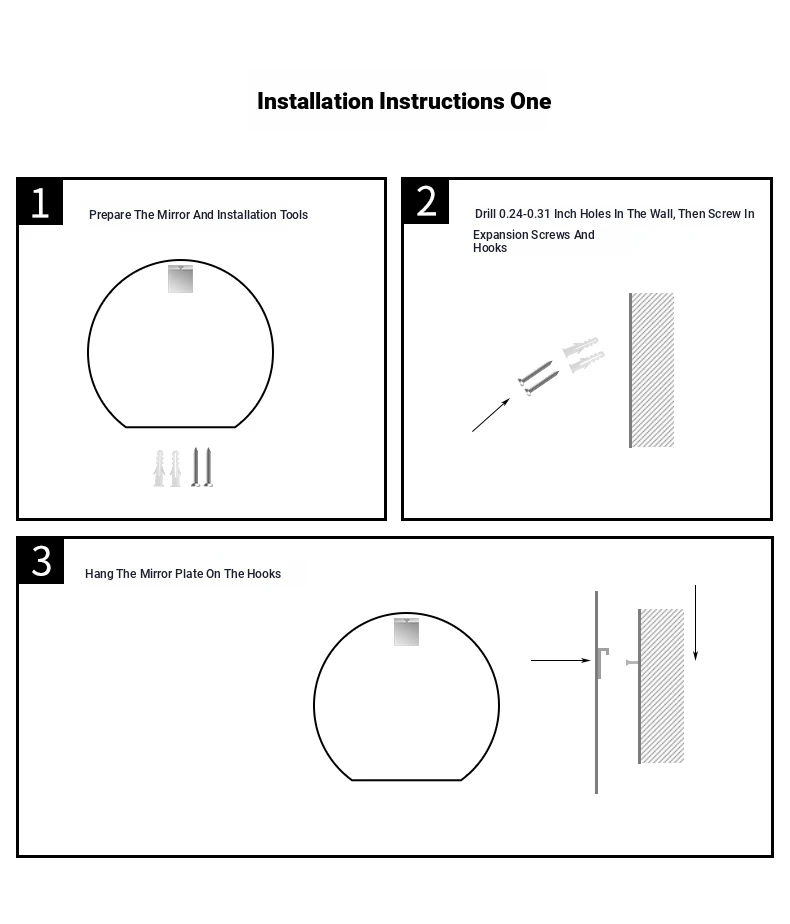 Installation Instructions One

1

Prepare The Mirror And Installation Tools

2

Drill 0.24-0.31 Inch Holes In The Wall, Then Screw In Expansion Screws And Hooks

3

Hang The Mirror Plate On The Hooks