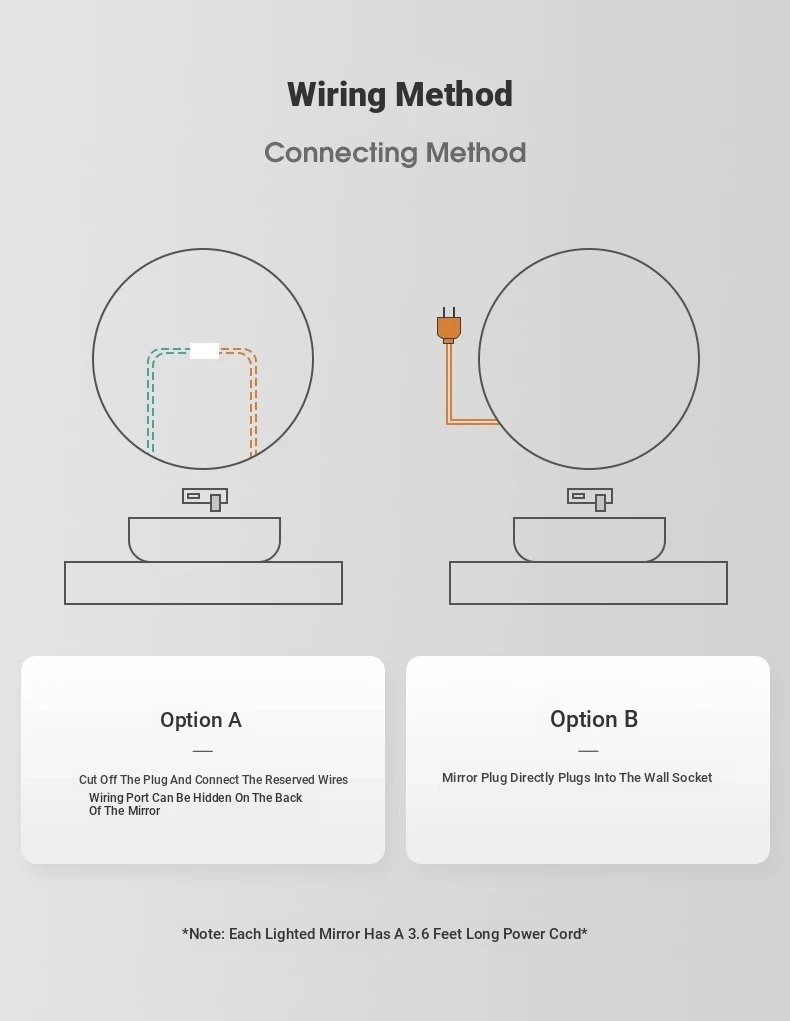 Wiring Method

Connecting Method

Option A

Cut Off The Plug And Connect The Reserved Wires
Wiring Port Can Be Hidden On The Back Of The Mirror

Option B

Mirror Plug Directly Plugs Into The Wall Socket

*Note: Each Lighted Mirror Has A 3.6 Feet Long Power Cord*