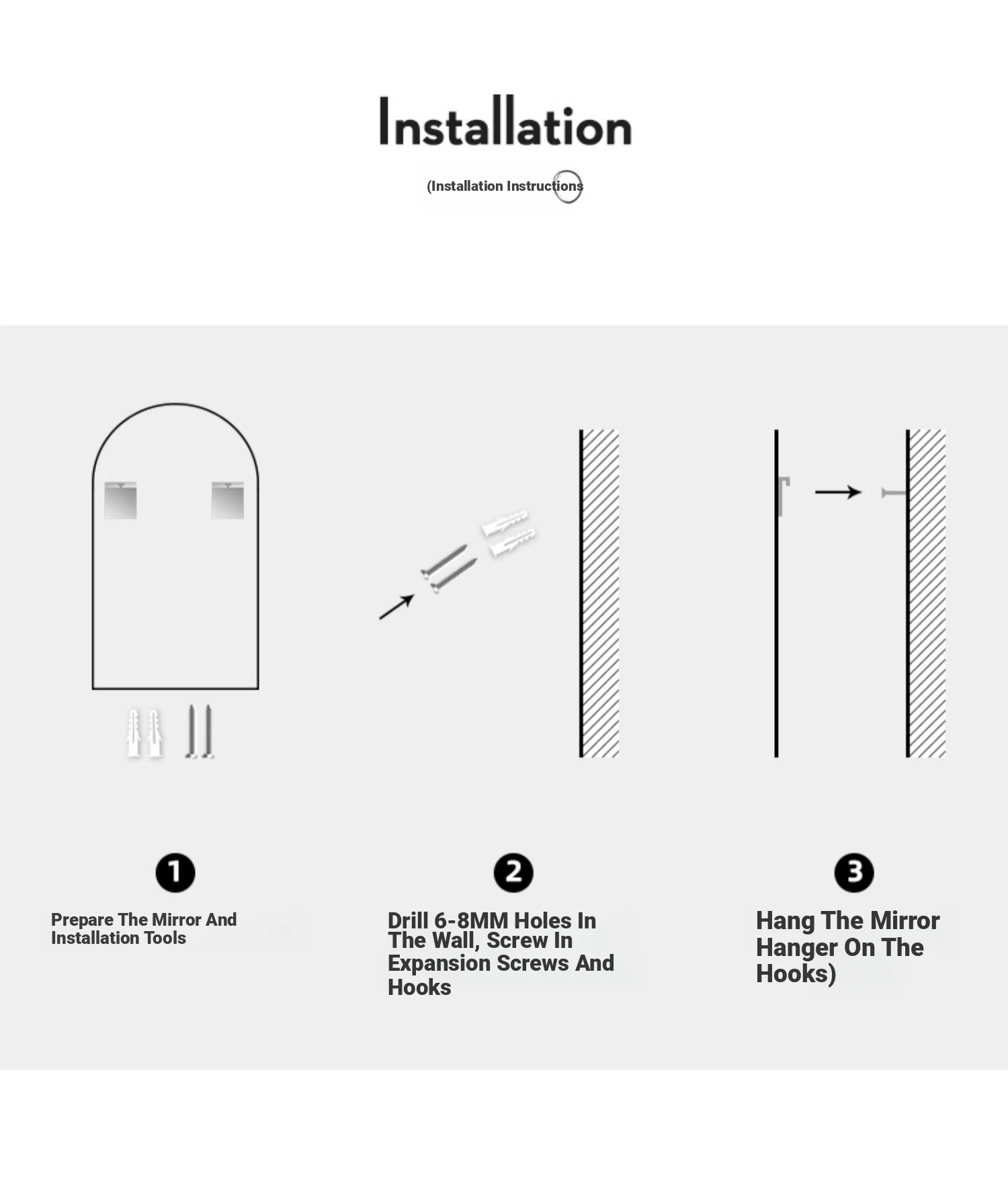 Installation

(Installation Instructions

1

Prepare The Mirror And Installation Tools

2

Drill 6-8MM Holes In The Wall, Screw In Expansion Screws And Hooks

3

Hang The Mirror Hanger On The Hooks)