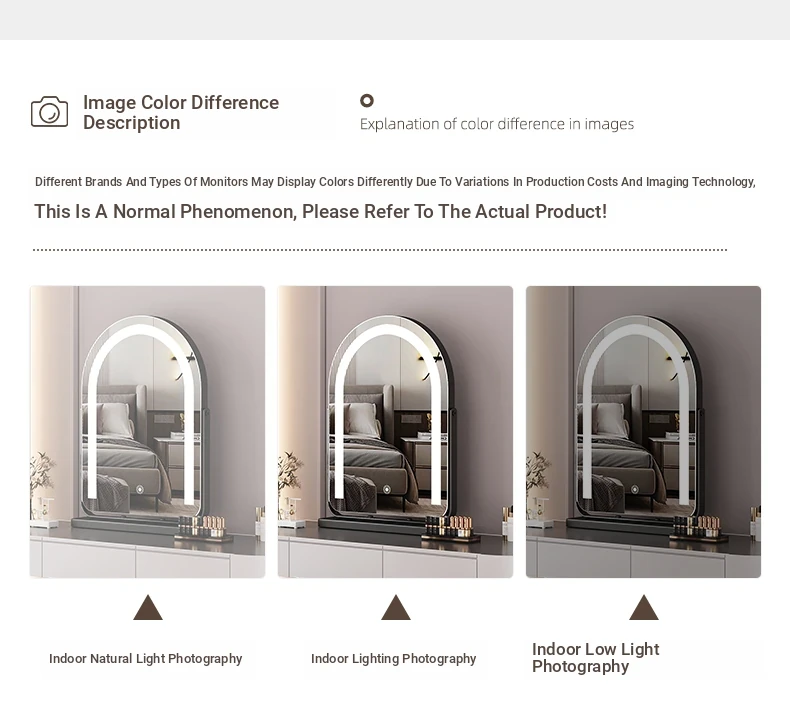 Image Color Difference Description

Explanation of color difference in images

Different Brands And Types Of Monitors May Display Colors Differently Due To Variations In Production Costs And Imaging Technology,

This Is A Normal Phenomenon, Please Refer To The Actual Product!

Indoor Natural Light Photography

Indoor Lighting Photography

Indoor Low Light Photography