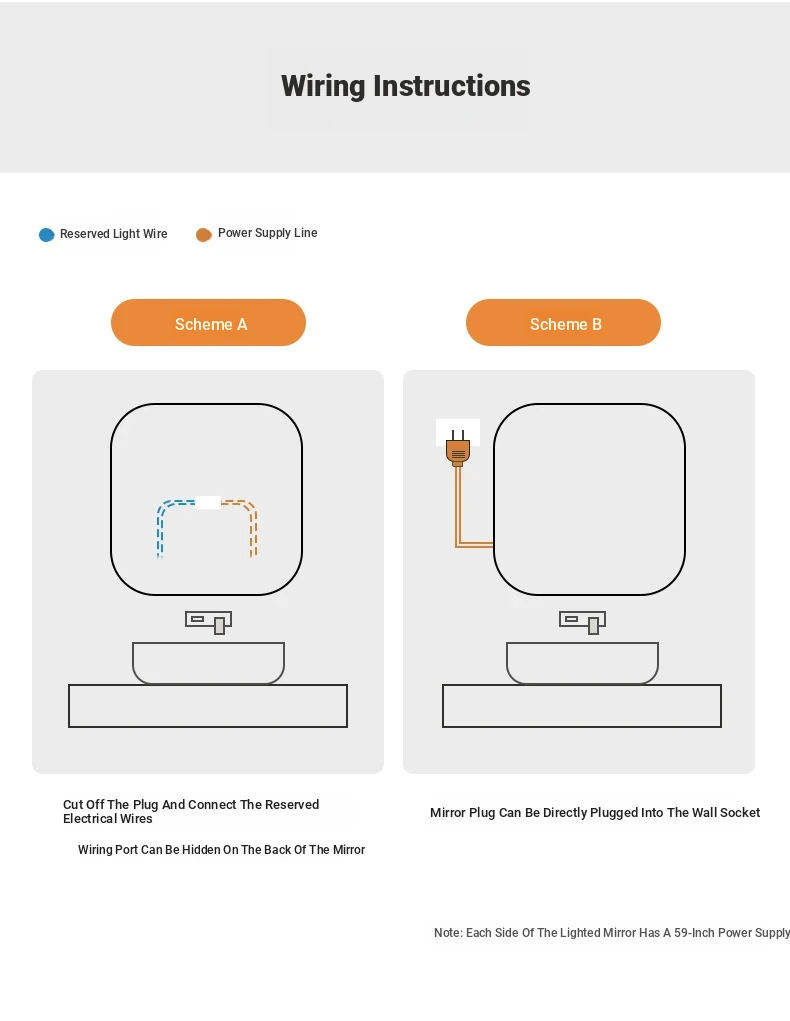 Wiring Instructions

Reserved Light Wire Power Supply Line

Scheme A

Scheme B

Cut Off The Plug And Connect The Reserved Electrical Wires

Wiring Port Can Be Hidden On The Back Of The Mirror

Mirror Plug Can Be Directly Plugged Into The Wall Socket

Note: Each Side Of The Lighted Mirror Has A 59-Inch Power Supply