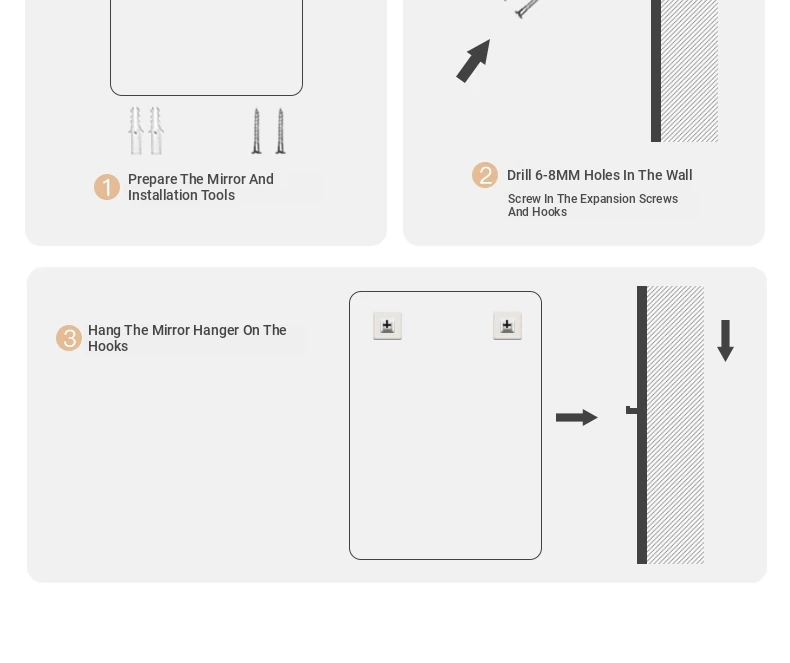 1 Prepare The Mirror And Installation Tools

2 Drill 6-8MM Holes In The Wall

Screw In The Expansion Screws And Hooks

3 Hang The Mirror Hanger On The Hooks