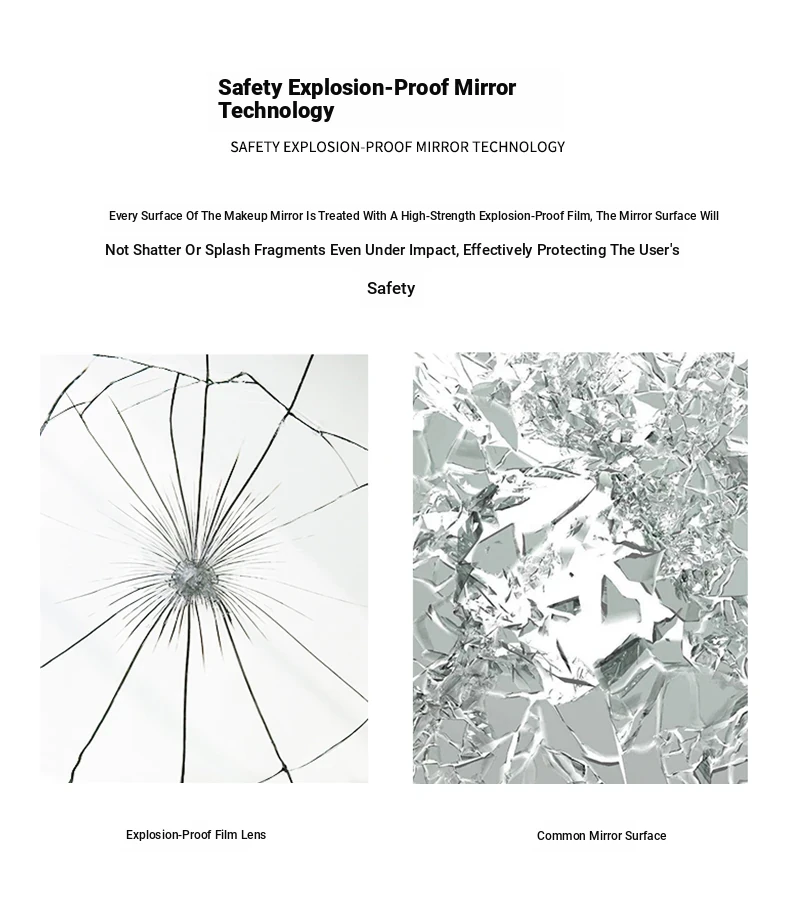 Safety Explosion-Proof Mirror Technology

SAFETY EXPLOSION-PROOF MIRROR TECHNOLOGY

Every Surface Of The Makeup Mirror Is Treated With A High-Strength Explosion-Proof Film, The Mirror Surface Will Not Shatter Or Splash Fragments Even Under Impact, Effectively Protecting The User's Safety

Explosion-Proof Film Lens

Common Mirror Surface