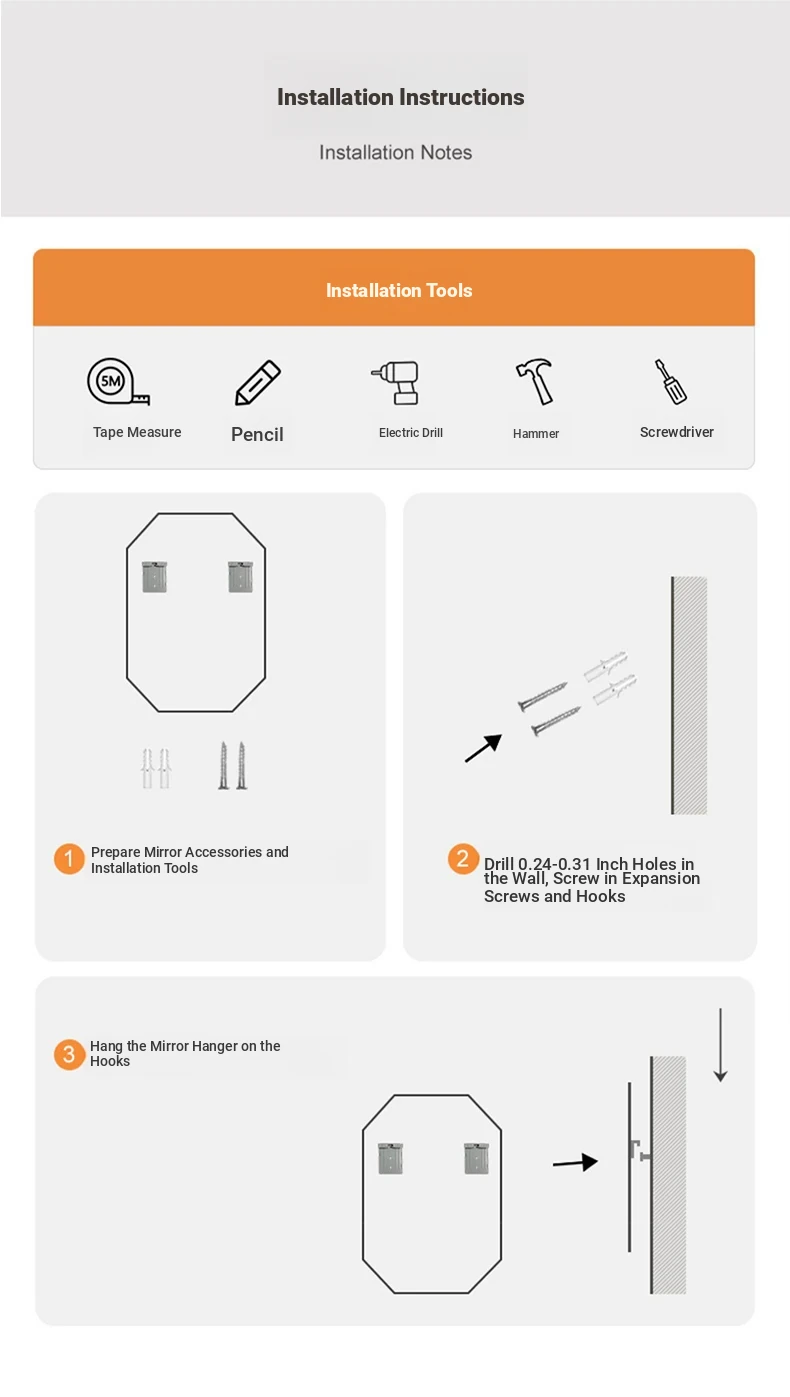 Installation Instructions

Installation Notes

Installation Tools

5M

Tape Measure

Pencil

Electric Drill

Hammer

Screwdriver

1 Prepare Mirror Accessories and Installation Tools

2 Drill 0.24-0.31 Inch Holes in the Wall, Screw in Expansion Screws and Hooks

3 Hang the Mirror Hanger on the Hooks