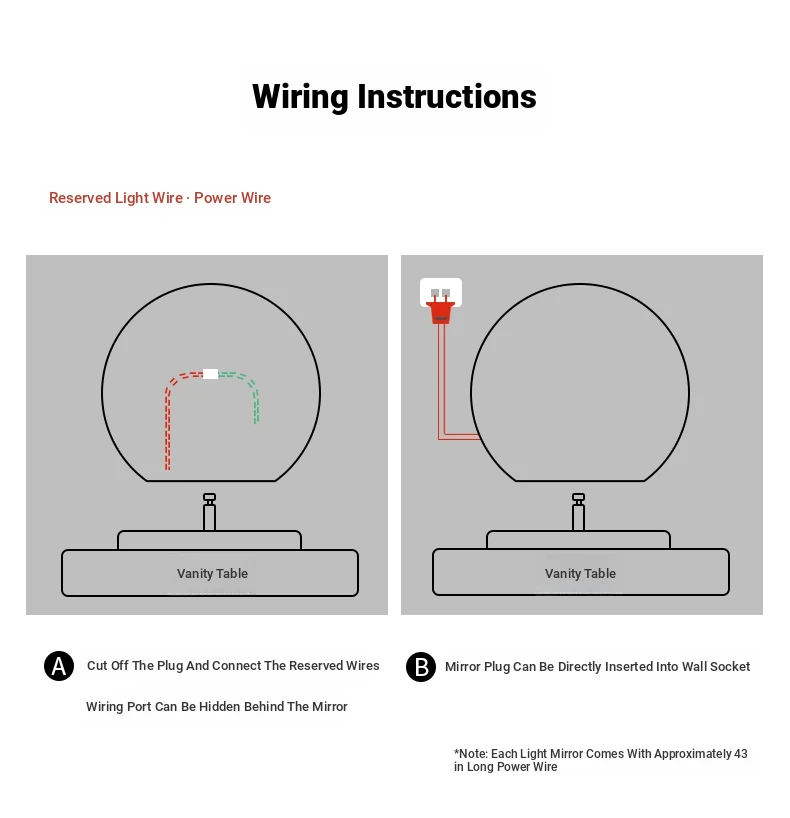 Wiring Instructions

Reserved Light Wire · Power Wire

Vanity Table

Vanity Table

A Cut Off The Plug And Connect The Reserved Wires

Wiring Port Can Be Hidden Behind The Mirror

B Mirror Plug Can Be Directly Inserted Into Wall Socket

*Note: Each Light Mirror Comes With Approximately 43 in Long Power Wire