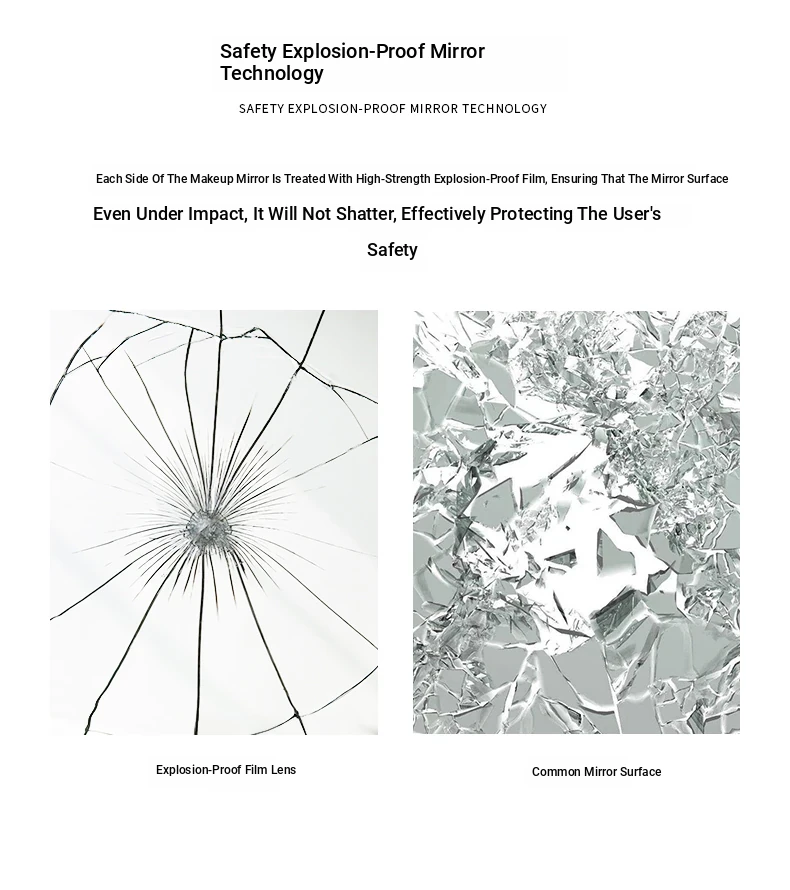 Safety Explosion-Proof Mirror Technology

SAFETY EXPLOSION-PROOF MIRROR TECHNOLOGY

Each Side Of The Makeup Mirror Is Treated With High-Strength Explosion-Proof Film, Ensuring That The Mirror Surface

Even Under Impact, It Will Not Shatter, Effectively Protecting The User's Safety

Explosion-Proof Film Lens

Common Mirror Surface