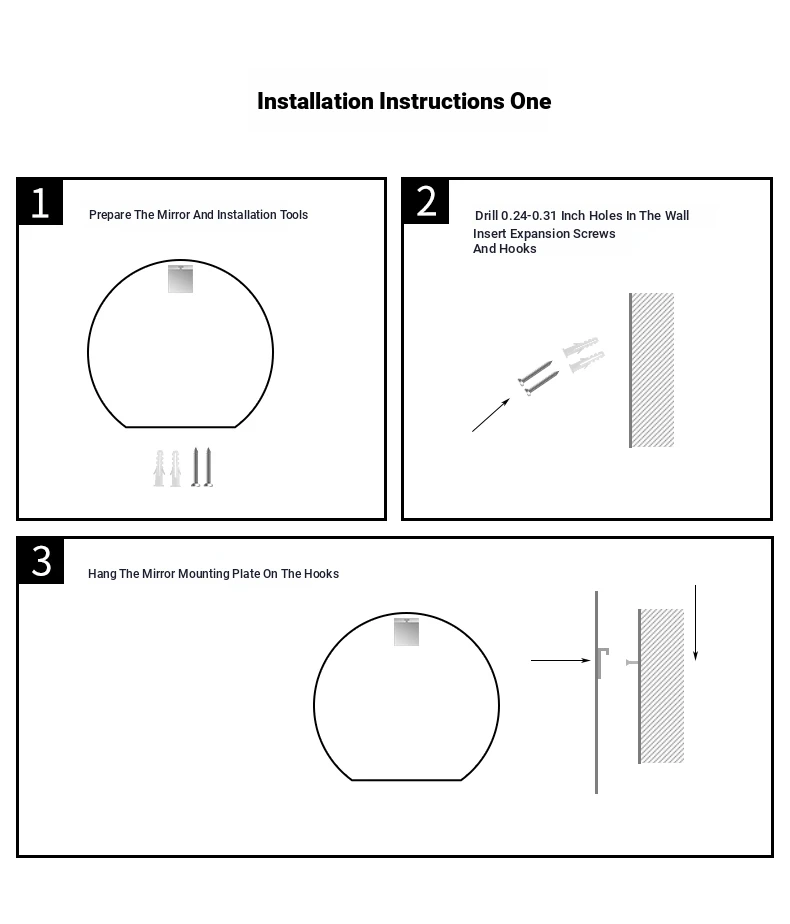 Installation Instructions One

1

Prepare The Mirror And Installation Tools

2

Drill 0.24-0.31 Inch Holes In The Wall Insert Expansion Screws And Hooks

3

Hang The Mirror Mounting Plate On The Hooks