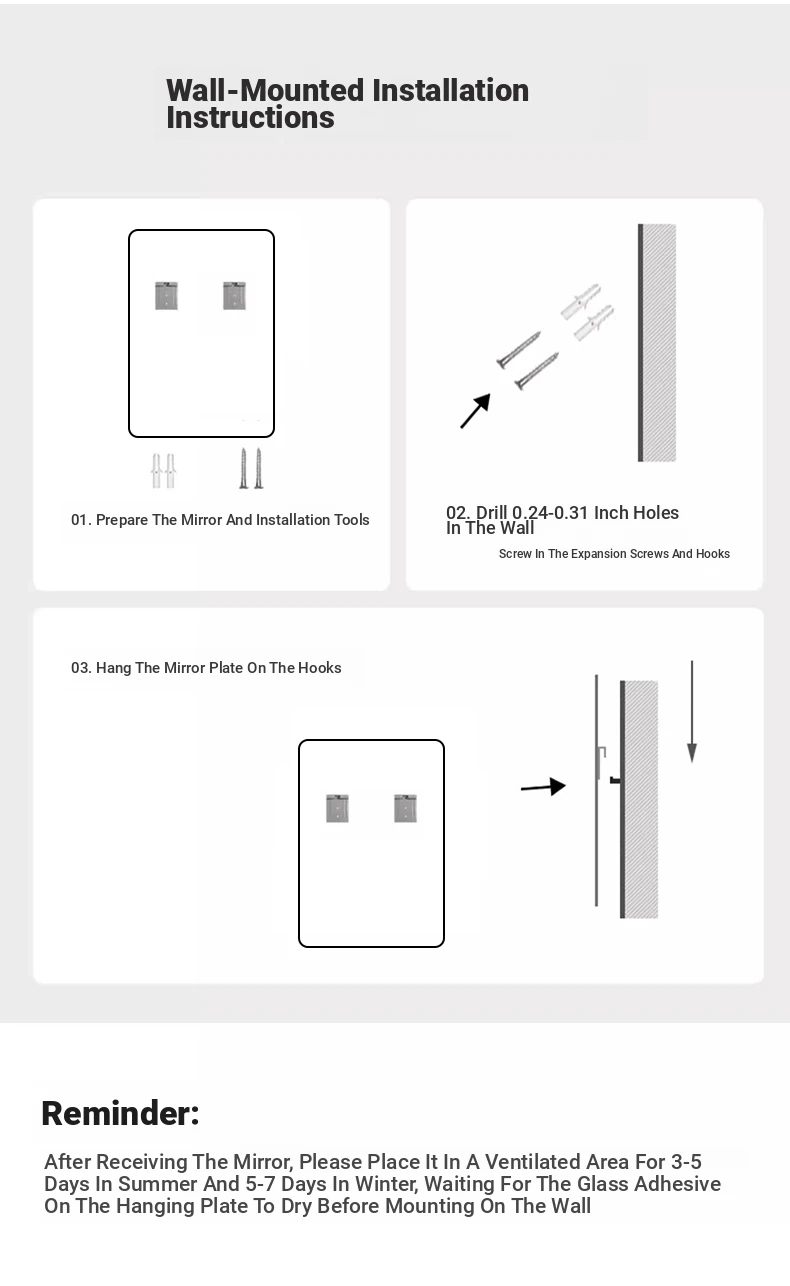 Wall-Mounted Installation Instructions

01. Prepare The Mirror And Installation Tools

02. Drill 0.24-0.31 Inch Holes In The Wall

Screw In The Expansion Screws And Hooks

03. Hang The Mirror Plate On The Hooks

Reminder:

After Receiving The Mirror, Please Place It In A Ventilated Area For 3-5 Days In Summer And 5-7 Days In Winter, Waiting For The Glass Adhesive On The Hanging Plate To Dry Before Mounting On The Wall