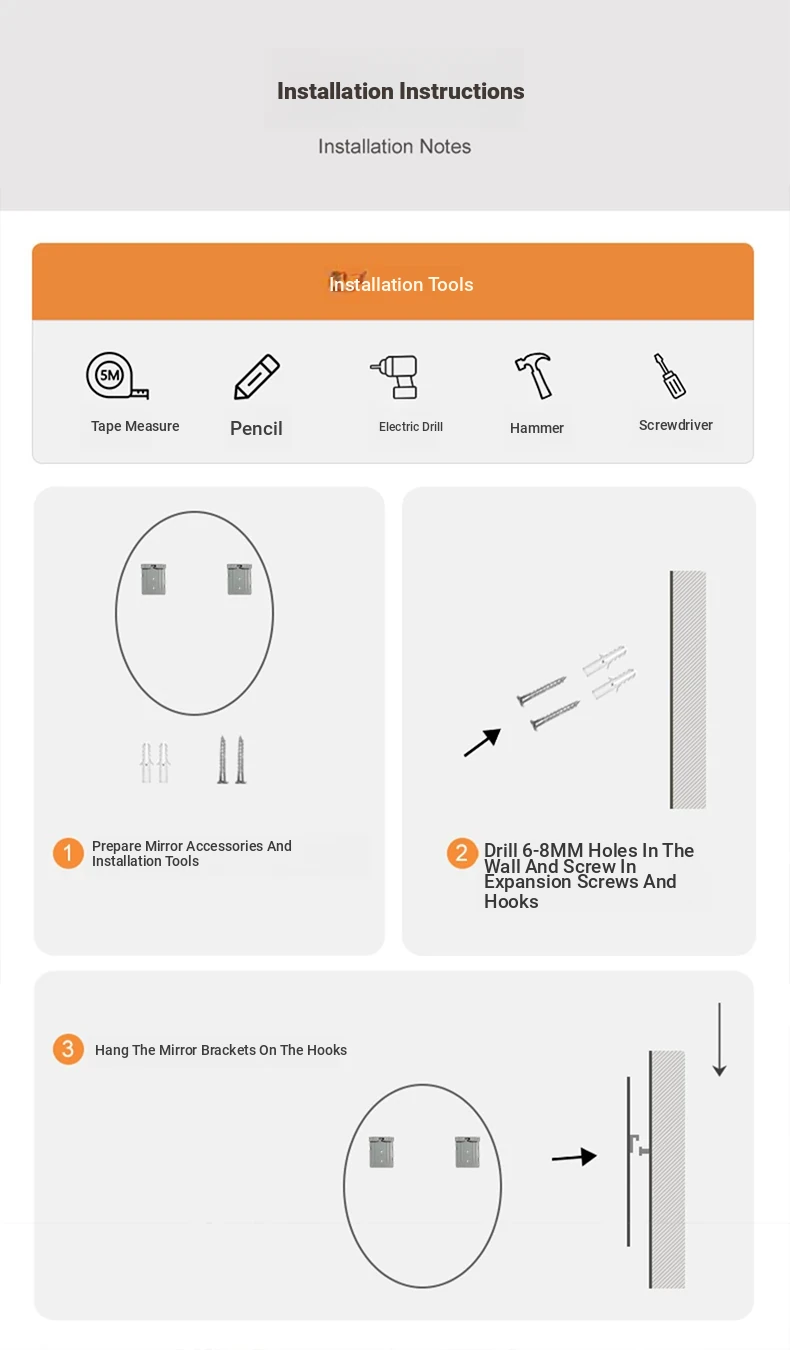 Installation Instructions

Installation Notes

Installation Tools

5M

Tape Measure

Pencil

Electric Drill

Hammer

Screwdriver

1 Prepare Mirror Accessories And Installation Tools

2 Drill 6-8MM Holes In The Wall And Screw In Expansion Screws And Hooks

3 Hang The Mirror Brackets On The Hooks