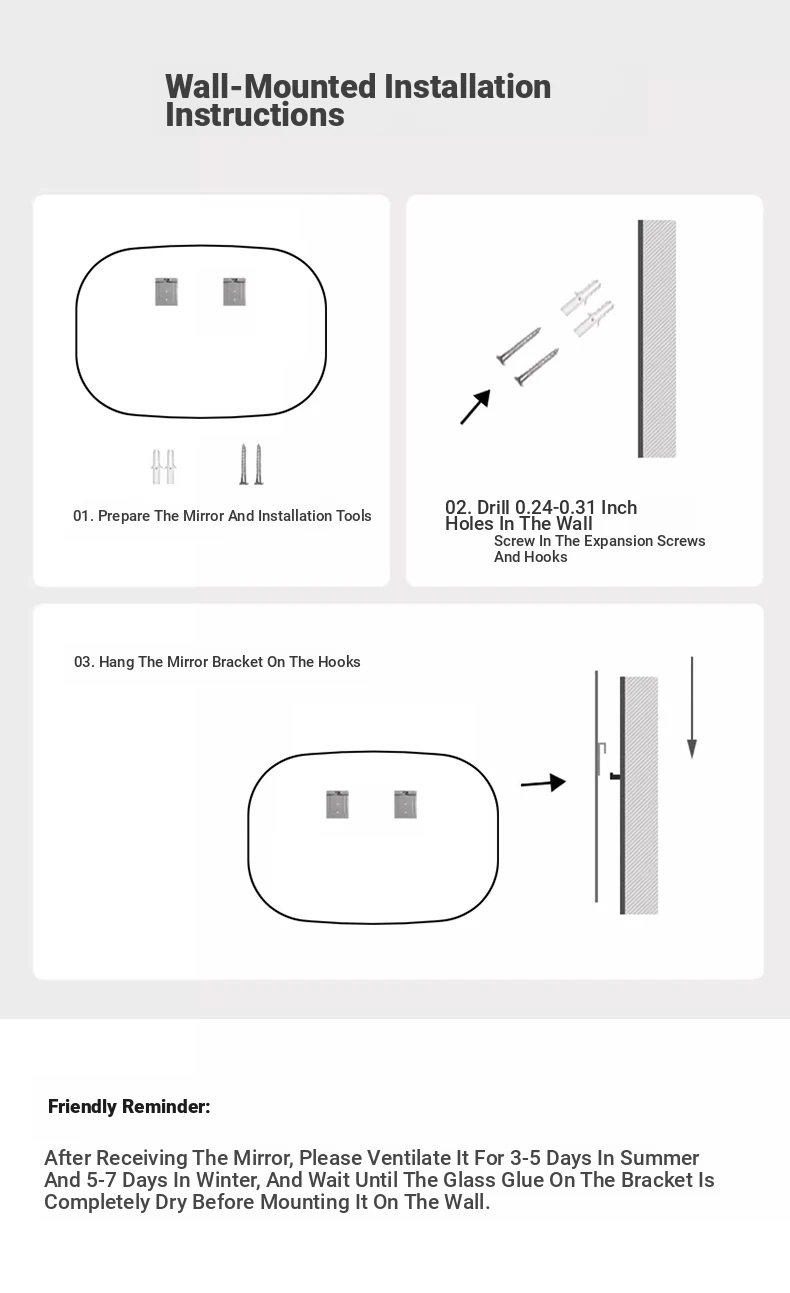 Wall-Mounted Installation Instructions

01. Prepare The Mirror And Installation Tools

02. Drill 0.24-0.31 Inch Holes In The Wall
Screw In The Expansion Screws And Hooks

03. Hang The Mirror Bracket On The Hooks

Friendly Reminder:

After Receiving The Mirror, Please Ventilate It For 3-5 Days In Summer And 5-7 Days In Winter, And Wait Until The Glass Glue On The Bracket Is Completely Dry Before Mounting It On The Wall.