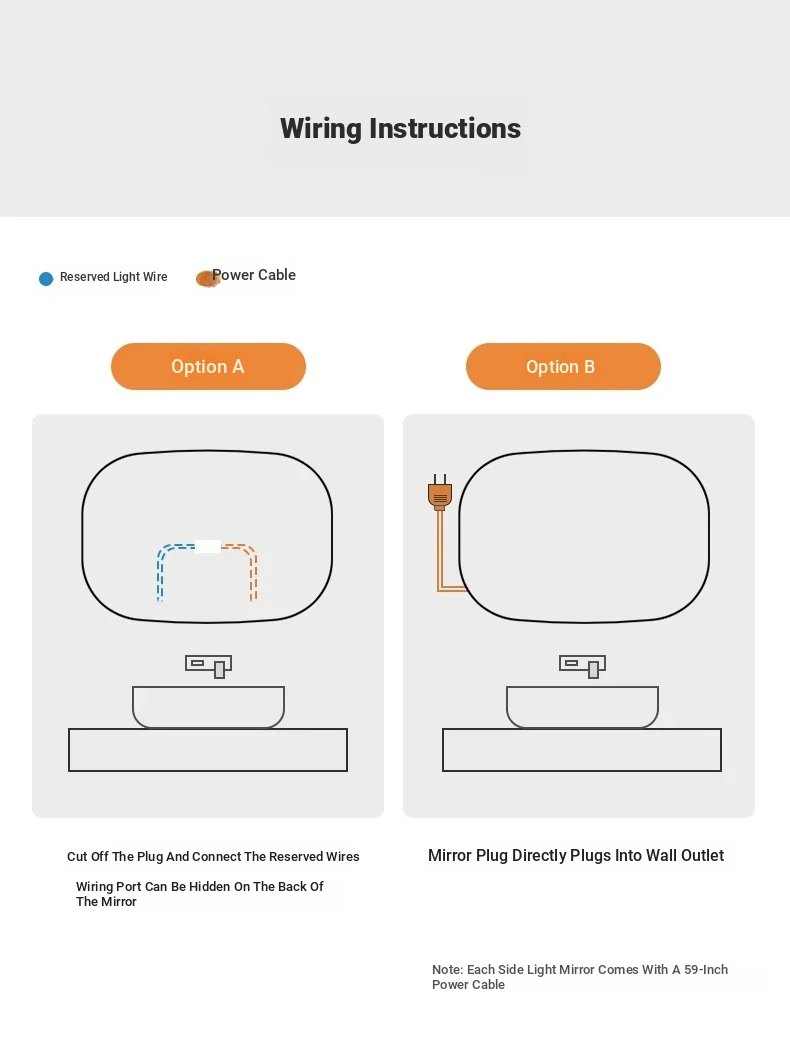 Wiring Instructions

Reserved Light Wire

Power Cable

Option A

Option B

Cut Off The Plug And Connect The Reserved Wires

Wiring Port Can Be Hidden On The Back Of The Mirror

Mirror Plug Directly Plugs Into Wall Outlet

Note: Each Side Light Mirror Comes With A 59-Inch Power Cable