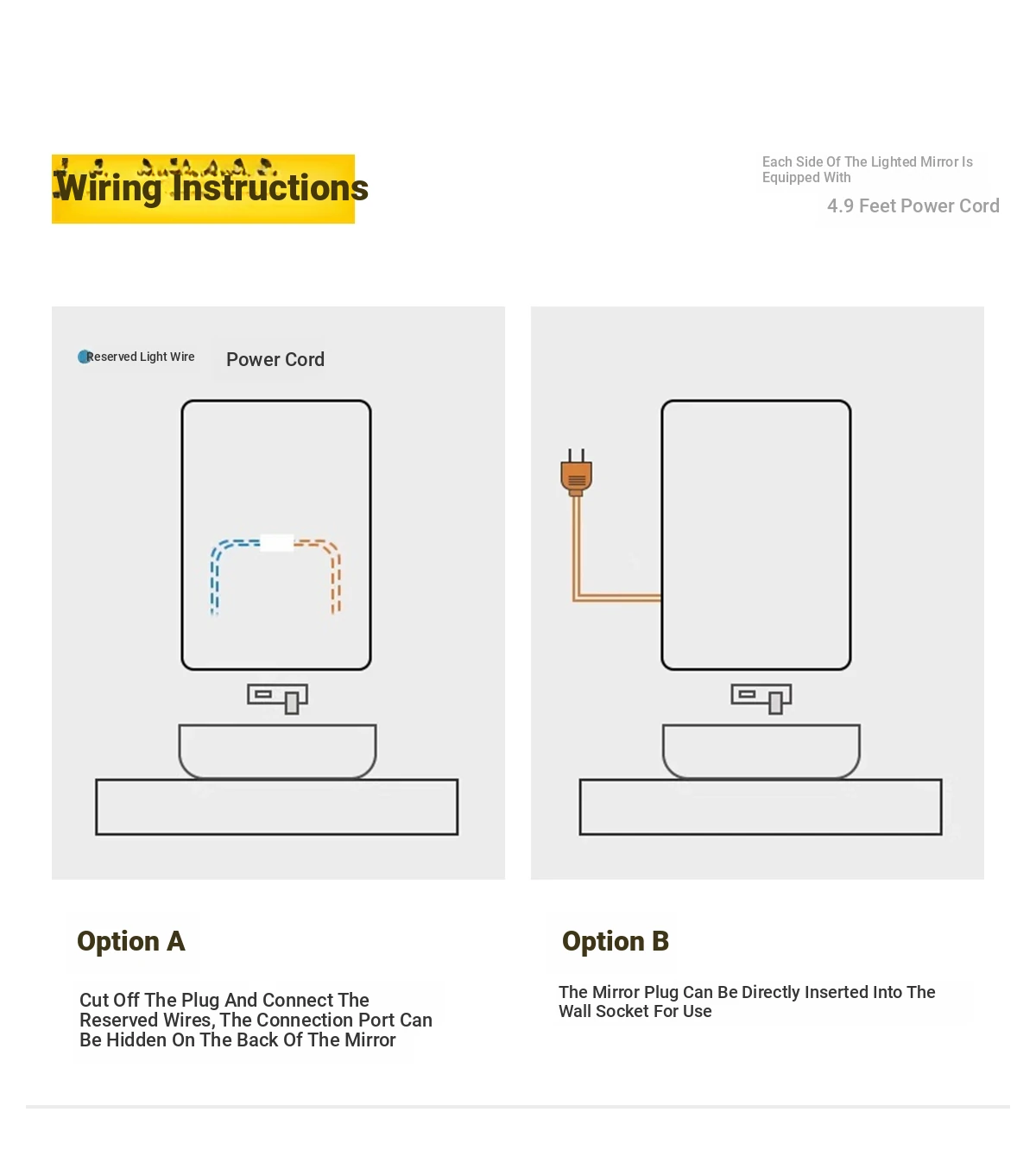 Wiring Instructions

Each Side Of The Lighted Mirror Is Equipped With

4.9 Feet Power Cord

Reserved Light Wire

Power Cord

Option A

Cut Off The Plug And Connect The Reserved Wires, The Connection Port Can Be Hidden On The Back Of The Mirror

Option B

The Mirror Plug Can Be Directly Inserted Into The Wall Socket For Use