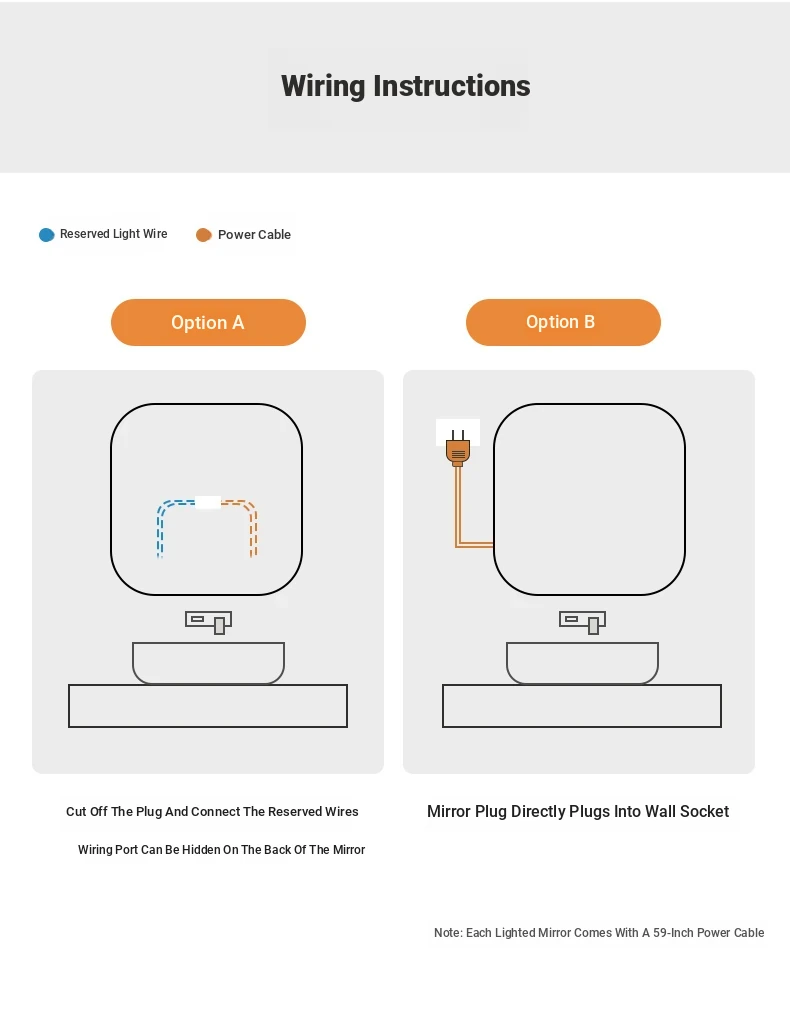 Wiring Instructions

Reserved Light Wire

Power Cable

Option A

Option B

Cut Off The Plug And Connect The Reserved Wires

Wiring Port Can Be Hidden On The Back Of The Mirror

Mirror Plug Directly Plugs Into Wall Socket

Note: Each Lighted Mirror Comes With A 59-Inch Power Cable