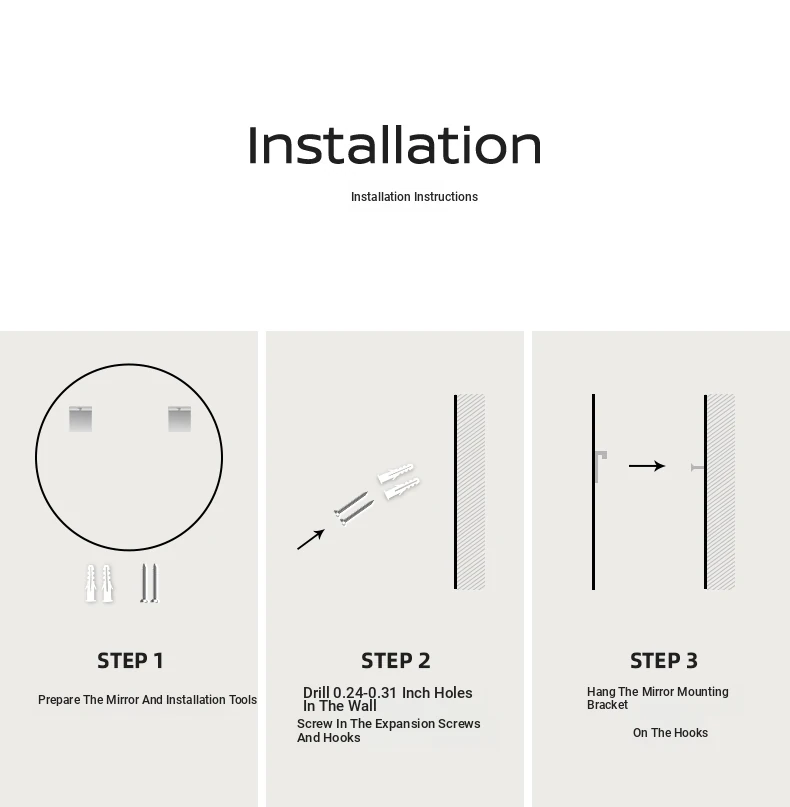 Installation

Installation Instructions

STEP 1

Prepare The Mirror And Installation Tools

STEP 2

Drill 0.24-0.31 Inch Holes In The Wall

Screw In The Expansion Screws And Hooks

STEP 3

Hang The Mirror Mounting Bracket

On The Hooks