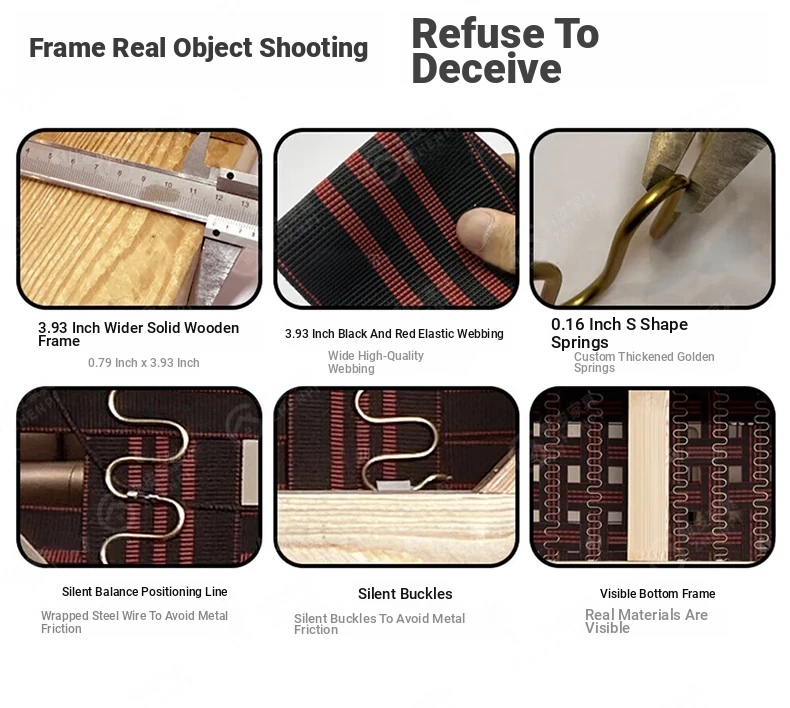 Frame Real Object Shooting

Refuse To Deceive

3.93 Inch Wider Solid Wooden Frame

0.79 Inch x 3.93 Inch

3.93 Inch Black And Red Elastic Webbing

Wide High-Quality Webbing

0.16 Inch S Shape Springs

Custom Thickened Golden Springs

Silent Balance Positioning Line

Wrapped Steel Wire To Avoid Metal Friction

Silent Buckles

Silent Buckles To Avoid Metal Friction

Visible Bottom Frame

Real Materials Are Visible