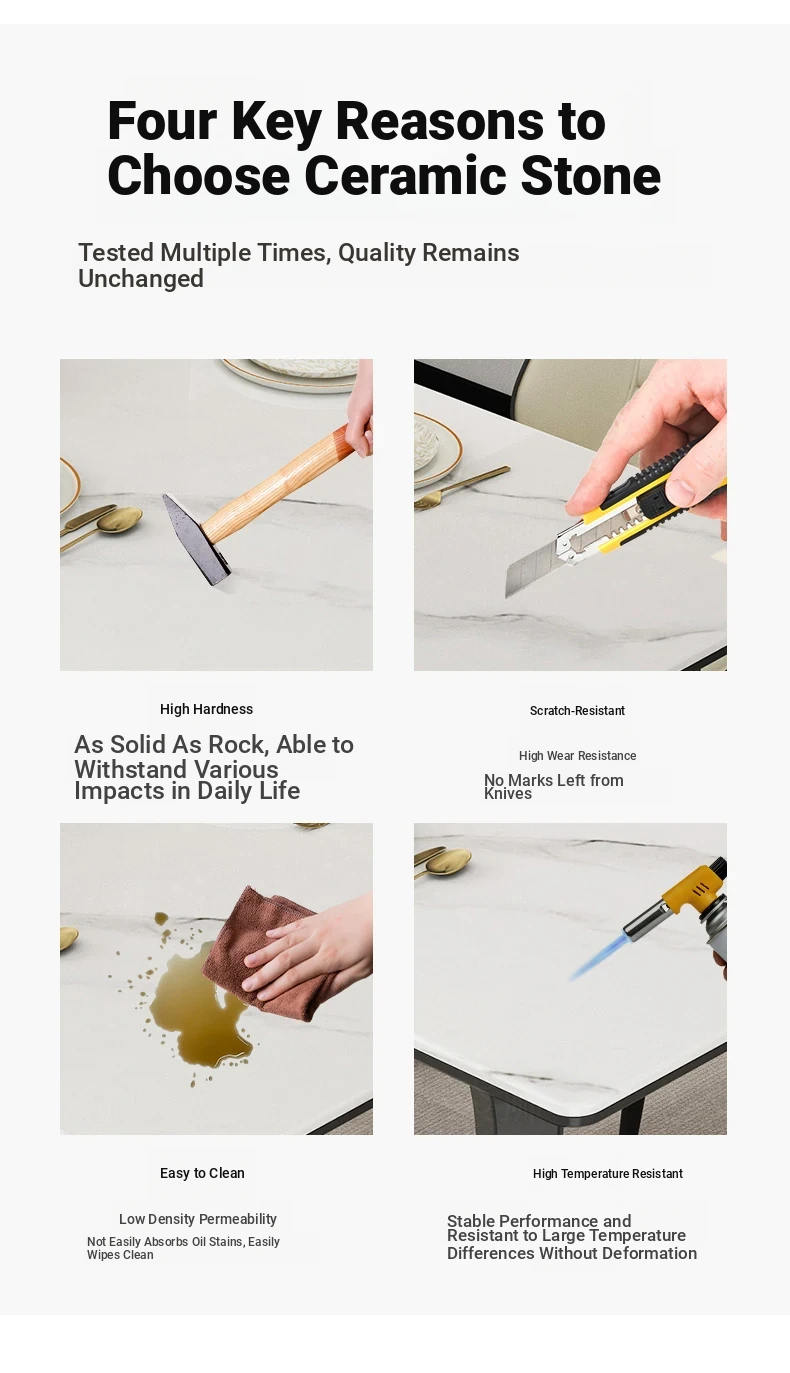 Four Key Reasons to Choose Ceramic Stone

Tested Multiple Times, Quality Remains Unchanged

High Hardness

As Solid As Rock, Able to Withstand Various Impacts in Daily Life

Scratch-Resistant

High Wear Resistance

No Marks Left from Knives

Easy to Clean

Low Density Permeability

Not Easily Absorbs Oil Stains, Easily Wipes Clean

High Temperature Resistant

Stable Performance and Resistant to Large Temperature Differences Without Deformation