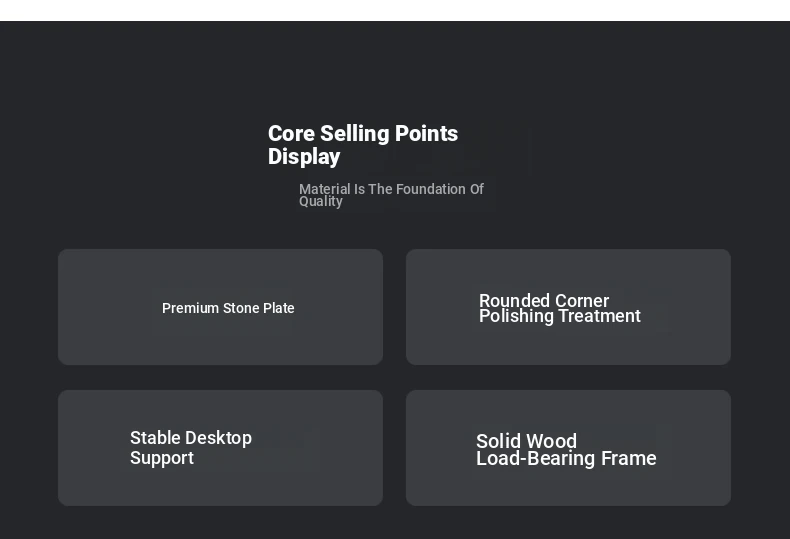 Core Selling Points Display

Material Is The Foundation Of Quality

Premium Stone Plate

Rounded Corner Polishing Treatment

Stable Desktop Support

Solid Wood Load-Bearing Frame