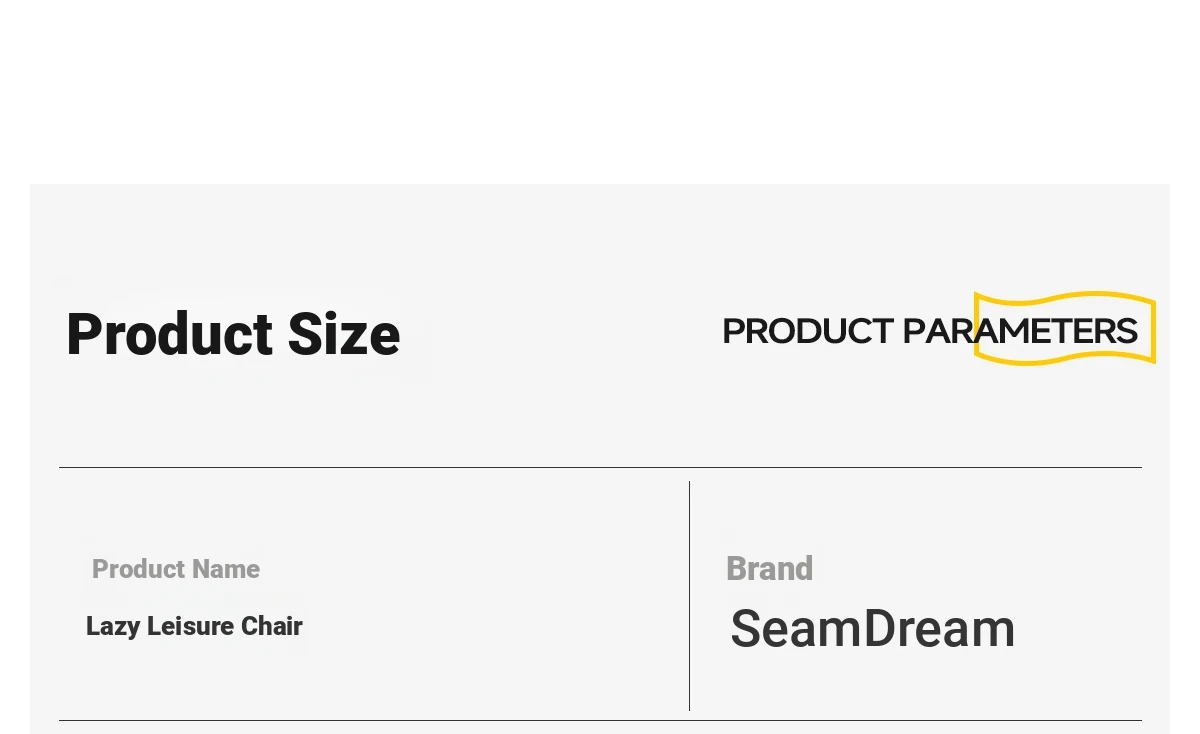 Product Size

PRODUCT PARAMETERS

Product Name

Lazy Leisure Chair

Brand

SeamDream