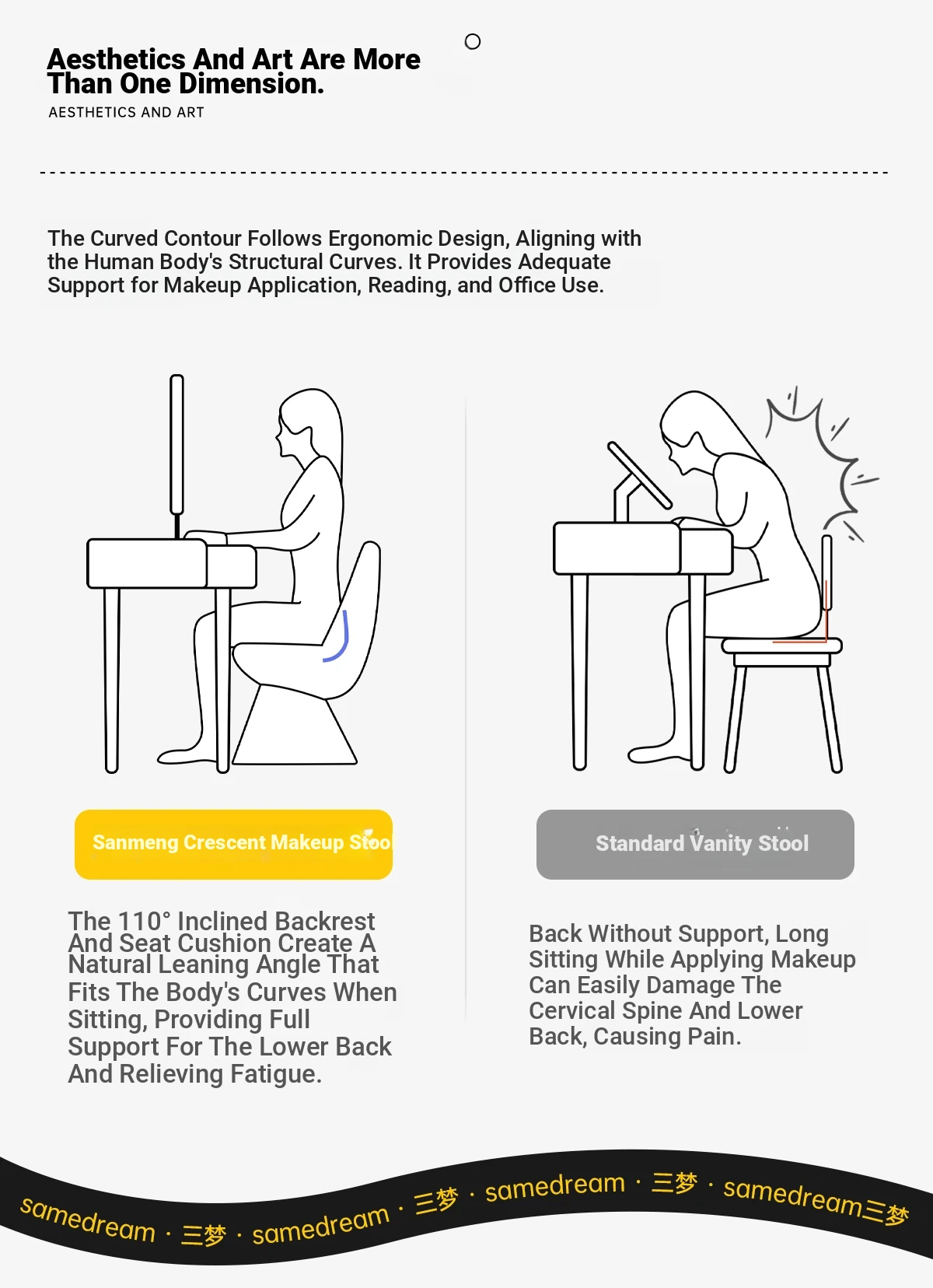 Aesthetics And Art Are More Than One Dimension.

AESTHETICS AND ART

The Curved Contour Follows Ergonomic Design, Aligning with the Human Body's Structural Curves. It Provides Adequate Support for Makeup Application, Reading, and Office Use.

Sanmeng Crescent Makeup Stool

The 110° Inclined Backrest And Seat Cushion Create A Natural Leaning Angle That Fits The Body's Curves When Sitting, Providing Full Support For The Lower Back And Relieving Fatigue.

Standard Vanity Stool

Back Without Support, Long Sitting While Applying Makeup Can Easily Damage The Cervical Spine And Lower Back, Causing Pain.

samedream · 三梦 · samedream · 三梦 · samedream · 三梦 · samedream三梦