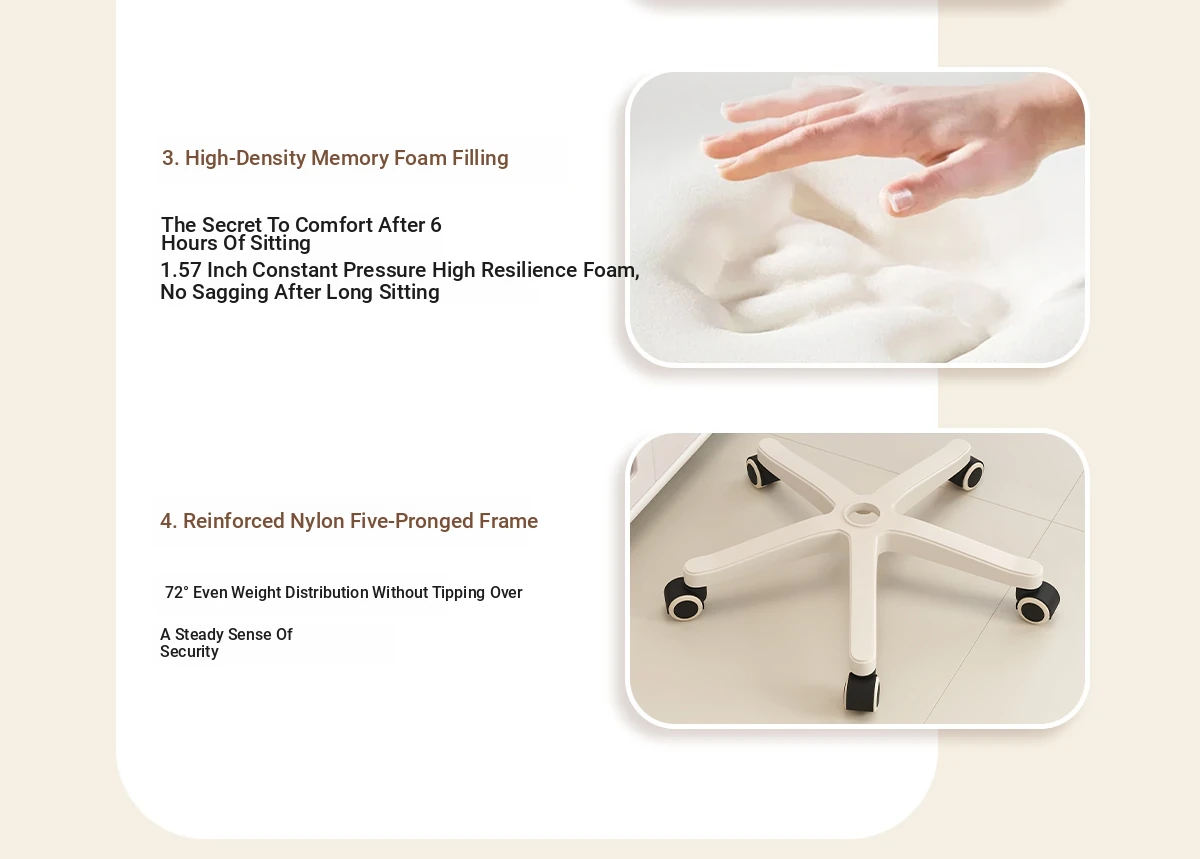 3. High-Density Memory Foam Filling

The Secret To Comfort After 6 Hours Of Sitting

1.57 Inch Constant Pressure High Resilience Foam, No Sagging After Long Sitting

4. Reinforced Nylon Five-Pronged Frame

72° Even Weight Distribution Without Tipping Over

A Steady Sense Of Security