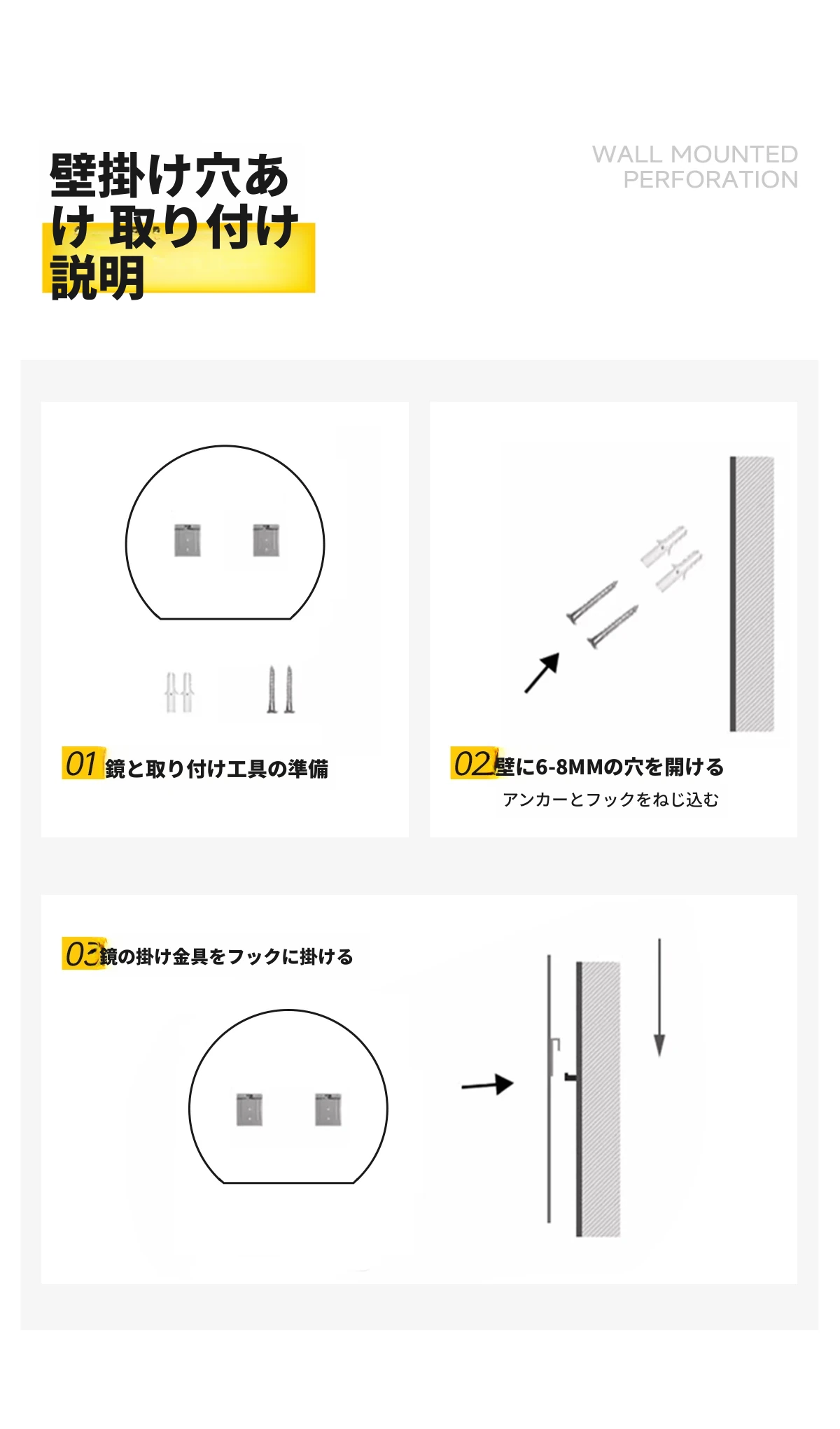 壁掛け穴あけ 取り付け説明

WALL MOUNTED PERFORATION

01 鏡と取り付け工具の準備

02 壁に6-8MMの穴を開ける

アンカーとフックをねじ込む

03 鏡の掛け金具をフックに掛ける