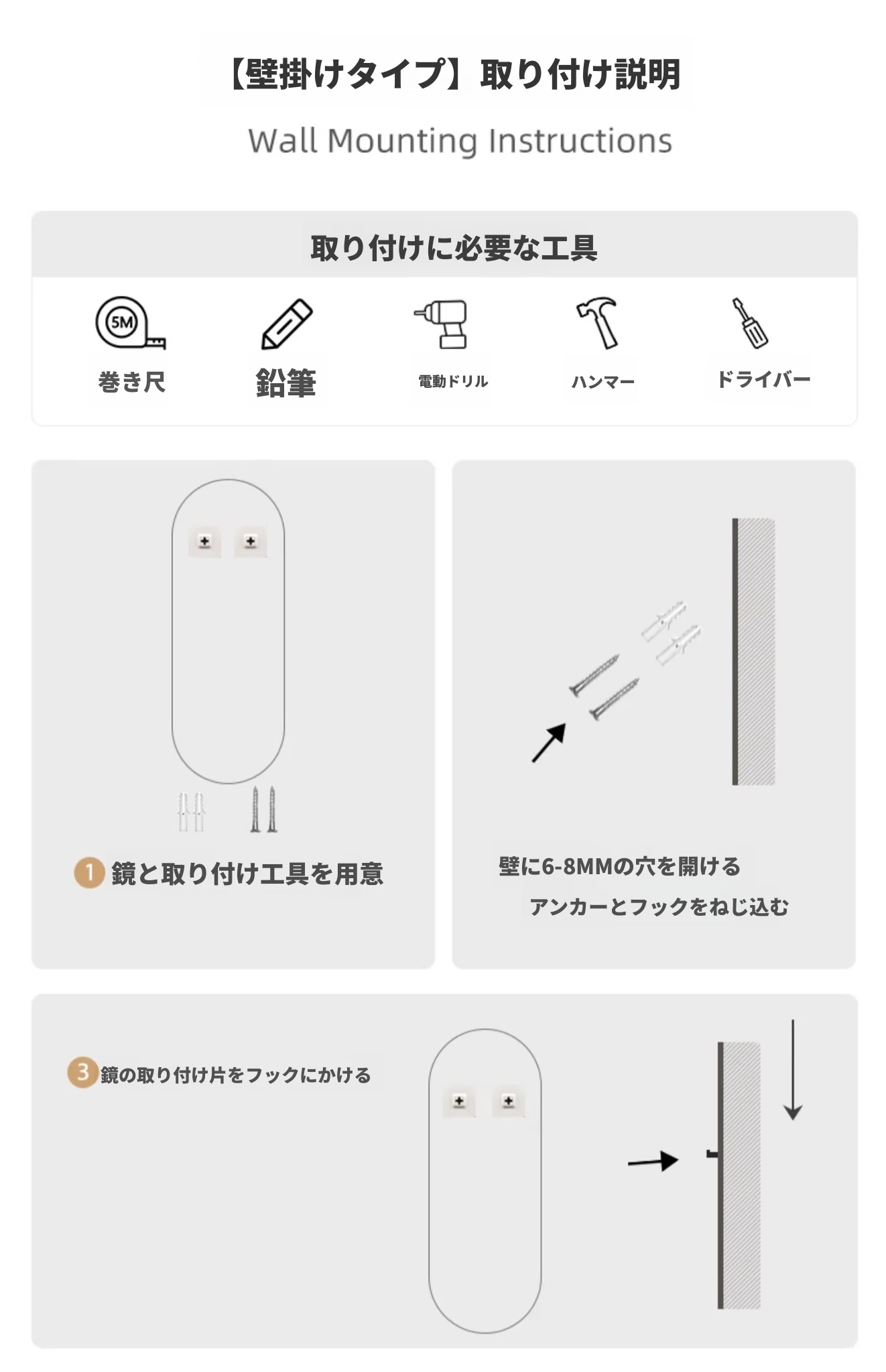 【壁掛けタイプ】取り付け説明

Wall Mounting Instructions

取り付けに必要な工具

5M

巻き尺

鉛筆

電動ドリル

ハンマー

ドライバー

1 鏡と取り付け工具を用意

壁に6-8MMの穴を開ける

アンカーとフックをねじ込む

3 鏡の取り付け片をフックにかける