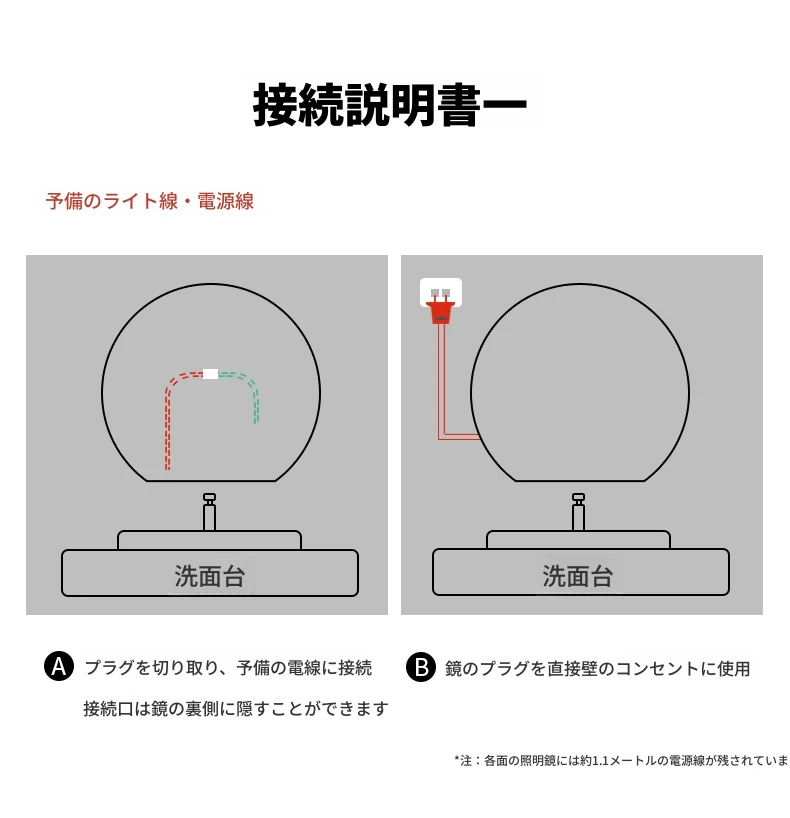 接続説明書一

予備のライト線・電源線

洗面台

洗面台

A プラグを切り取り、予備の電線に接続

接続口は鏡の裏側に隠すことができます

B 鏡のプラグを直接壁のコンセントに使用

*注：各面の照明鏡には約1.1メートルの電源線が残されていま