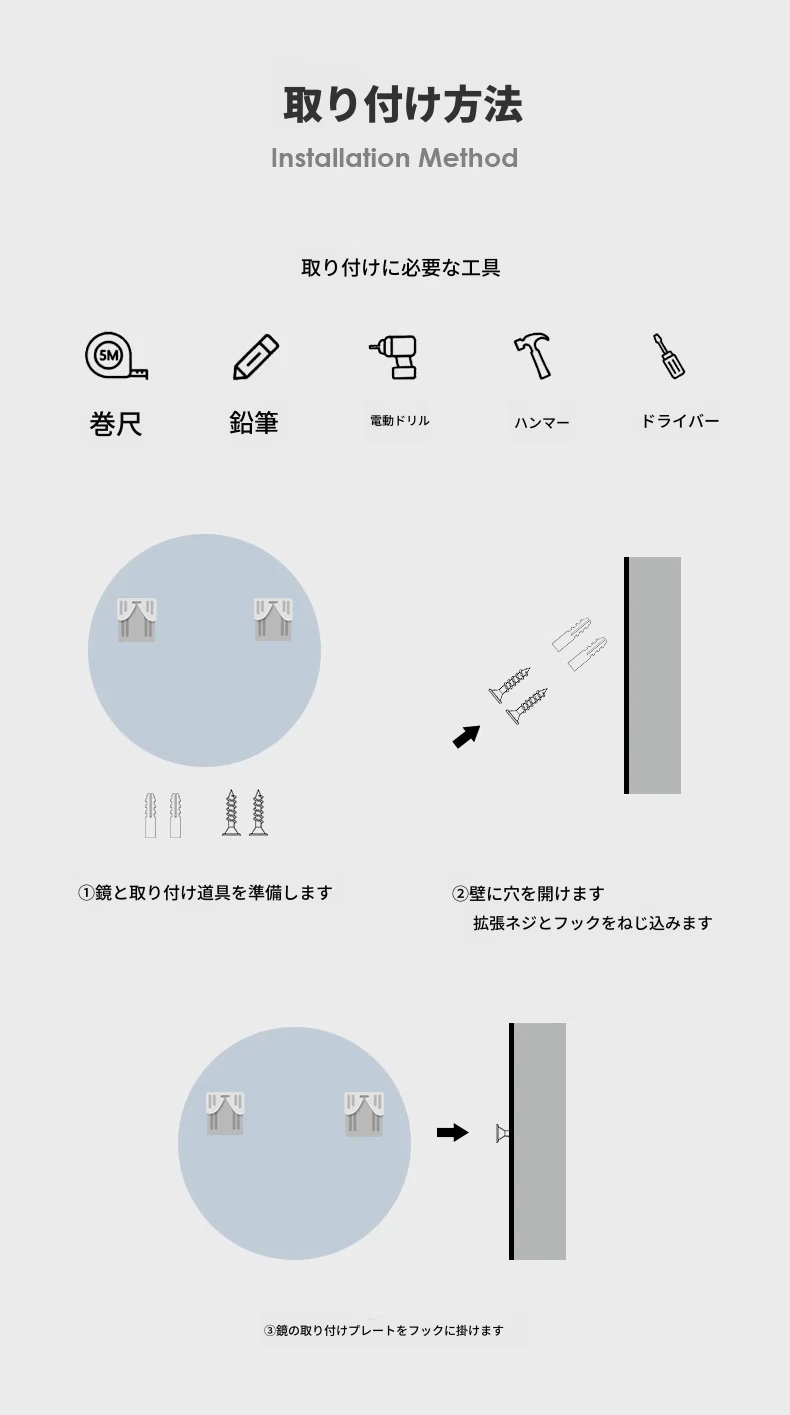 取り付け方法
Installation Method

取り付けに必要な工具

5M

巻尺

鉛筆

電動ドリル

ハンマー

ドライバー

①鏡と取り付け道具を準備します

②壁に穴を開けます
拡張ネジとフックをねじ込みます

③鏡の取り付けプレートをフックに掛けます