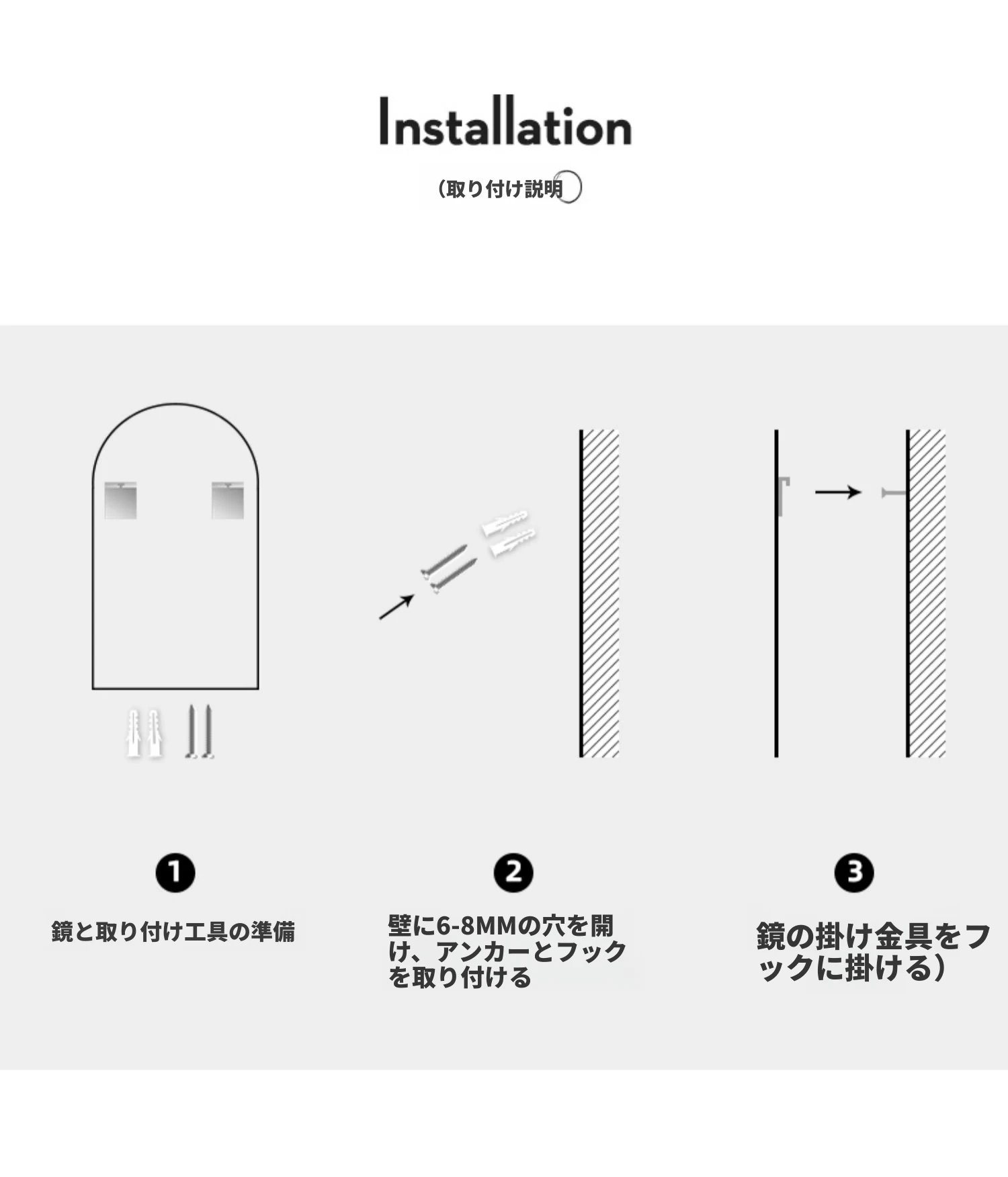 Installation

（取り付け説明）

❶

鏡と取り付け工具の準備

❷

壁に6-8MMの穴を開け、アンカーとフックを取り付ける

❸

鏡の掛け金具をフックに掛ける）