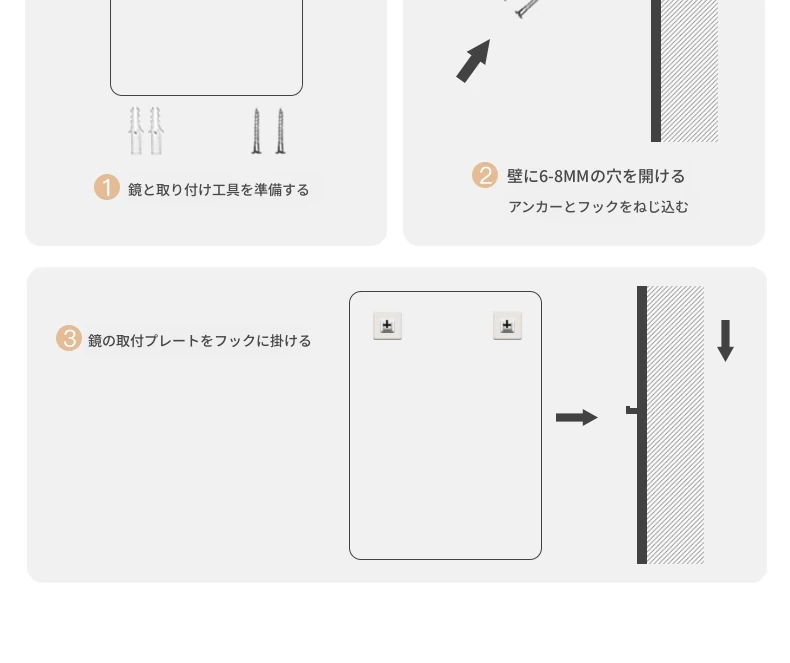 1 鏡と取り付け工具を準備する

2 壁に6-8MMの穴を開ける
アンカーとフックをねじ込む

3 鏡の取付プレートをフックに掛ける