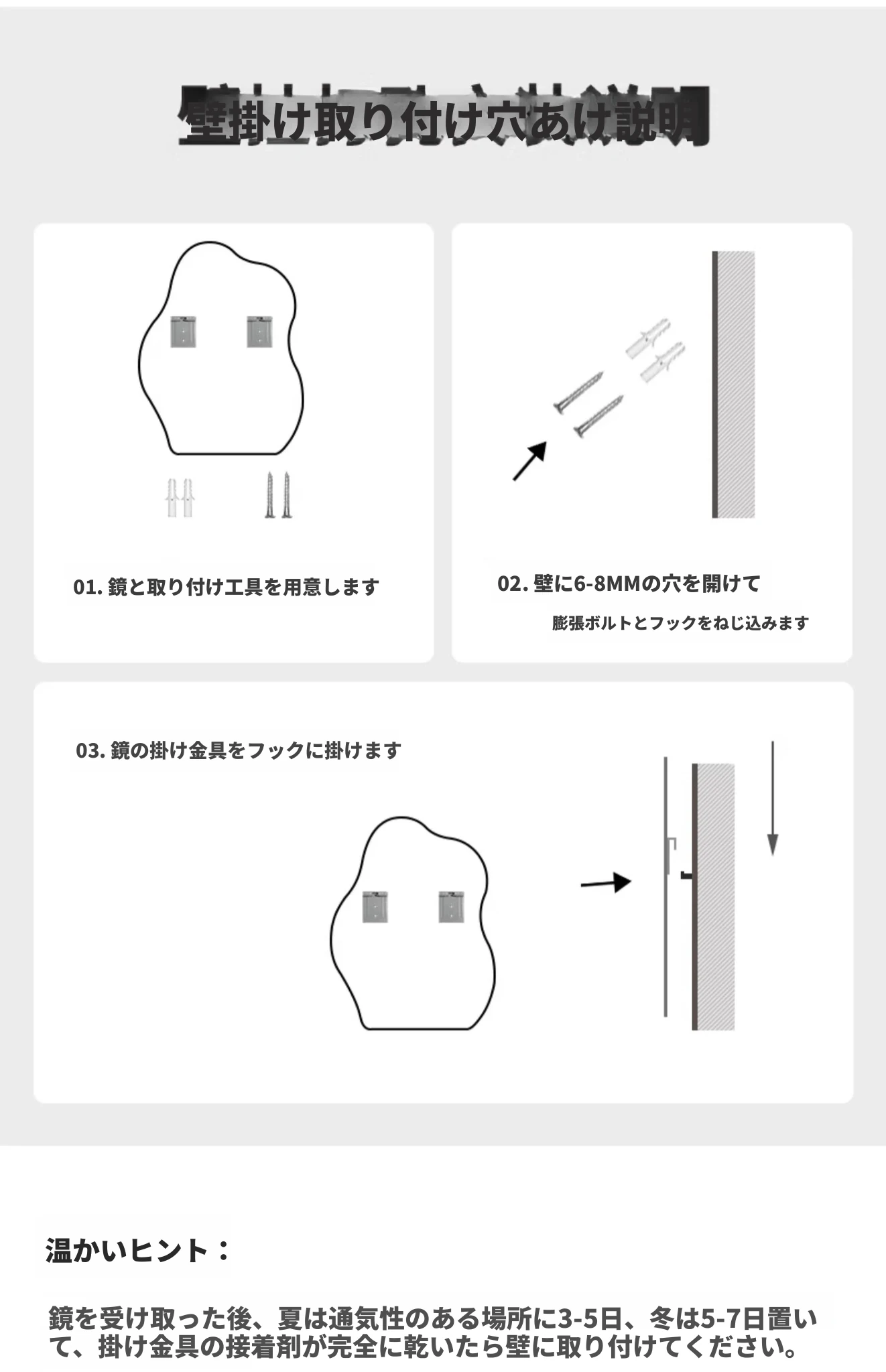 壁掛け取り付け穴あけ説明

01. 鏡と取り付け工具を用意します

02. 壁に6-8MMの穴を開けて

膨張ボルトとフックをねじ込みます

03. 鏡の掛け金具をフックに掛けます

温かいヒント：

鏡を受け取った後、夏は通気性のある場所に3-5日、冬は5-7日置いて、掛け金具の接着剤が完全に乾いたら壁に取り付けてください。