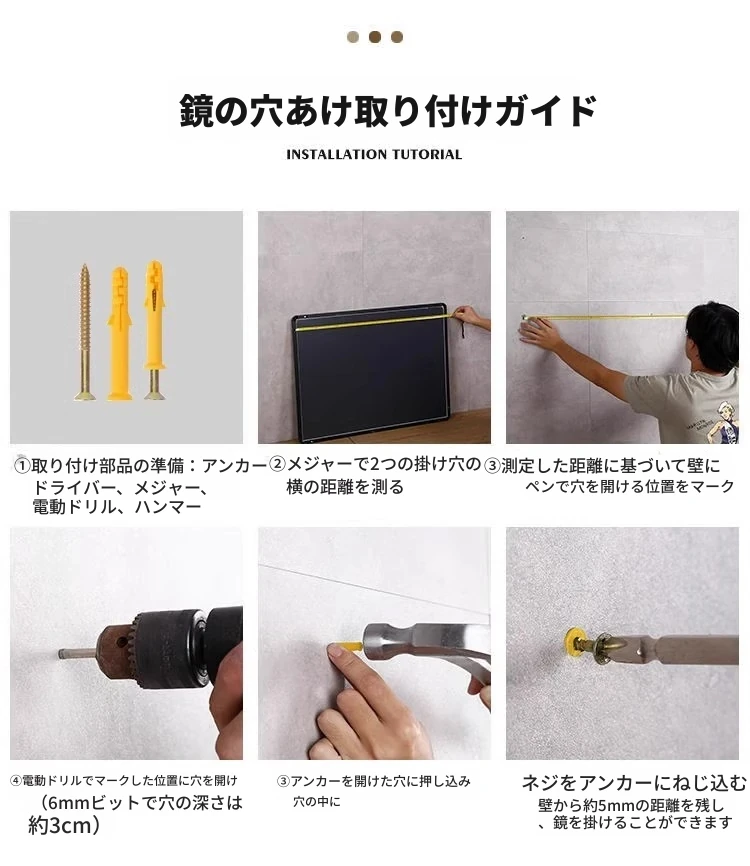 鏡の穴あけ取り付けガイド

INSTALLATION TUTORIAL

①取り付け部品の準備：アンカー ドライバー、メジャー、電動ドリル、ハンマー

②メジャーで2つの掛け穴の横の距離を測る

③測定した距離に基づいて壁にペンで穴を開ける位置をマーク

④電動ドリルでマークした位置に穴を開け（6mmビットで穴の深さは約3cm）

③アンカーを開けた穴に押し込み穴の中に

ネジをアンカーにねじ込む 壁から約5mmの距離を残し、鏡を掛けることができます