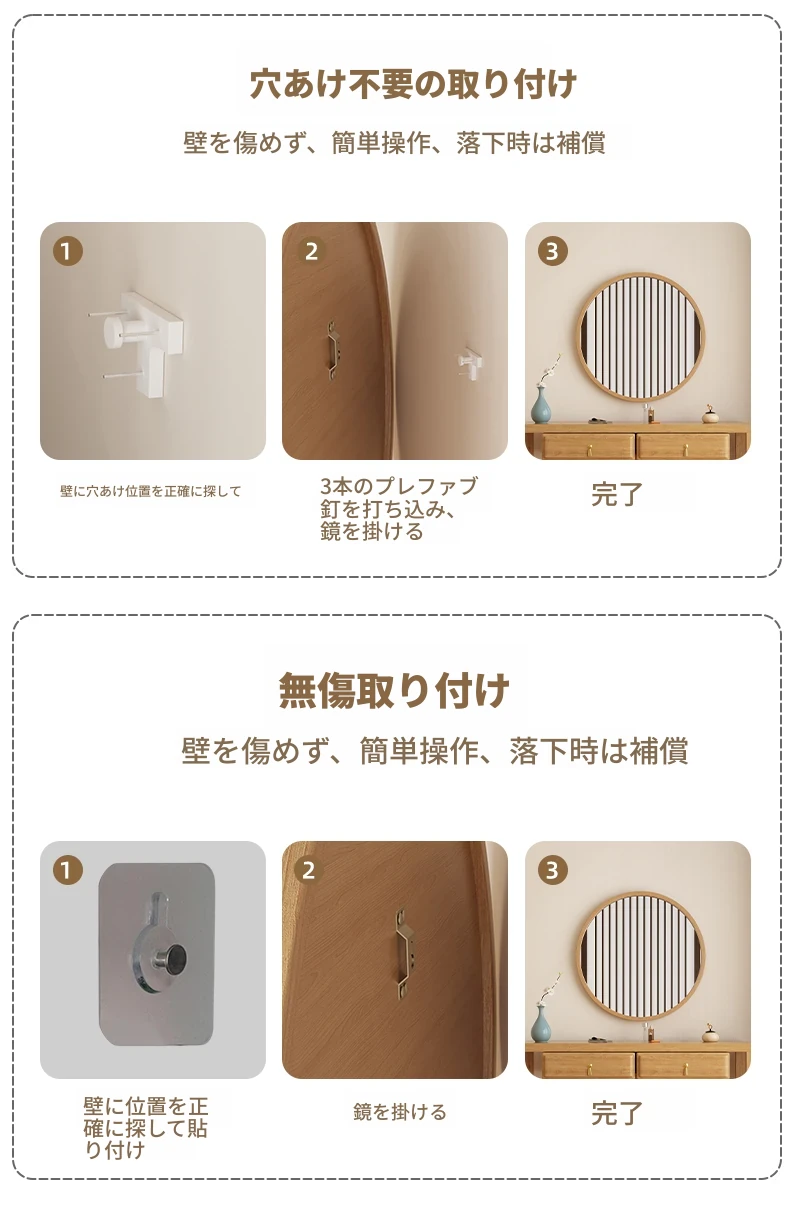 穴あけ不要の取り付け

壁を傷めず、簡単操作、落下時は補償

1

2

3

壁に穴あけ位置を正確に探して

3本のプレファブ釘を打ち込み、鏡を掛ける

完了

無傷取り付け

壁を傷めず、簡単操作、落下時は補償

1

2

3

壁に位置を正確に探して貼り付け

鏡を掛ける

完了