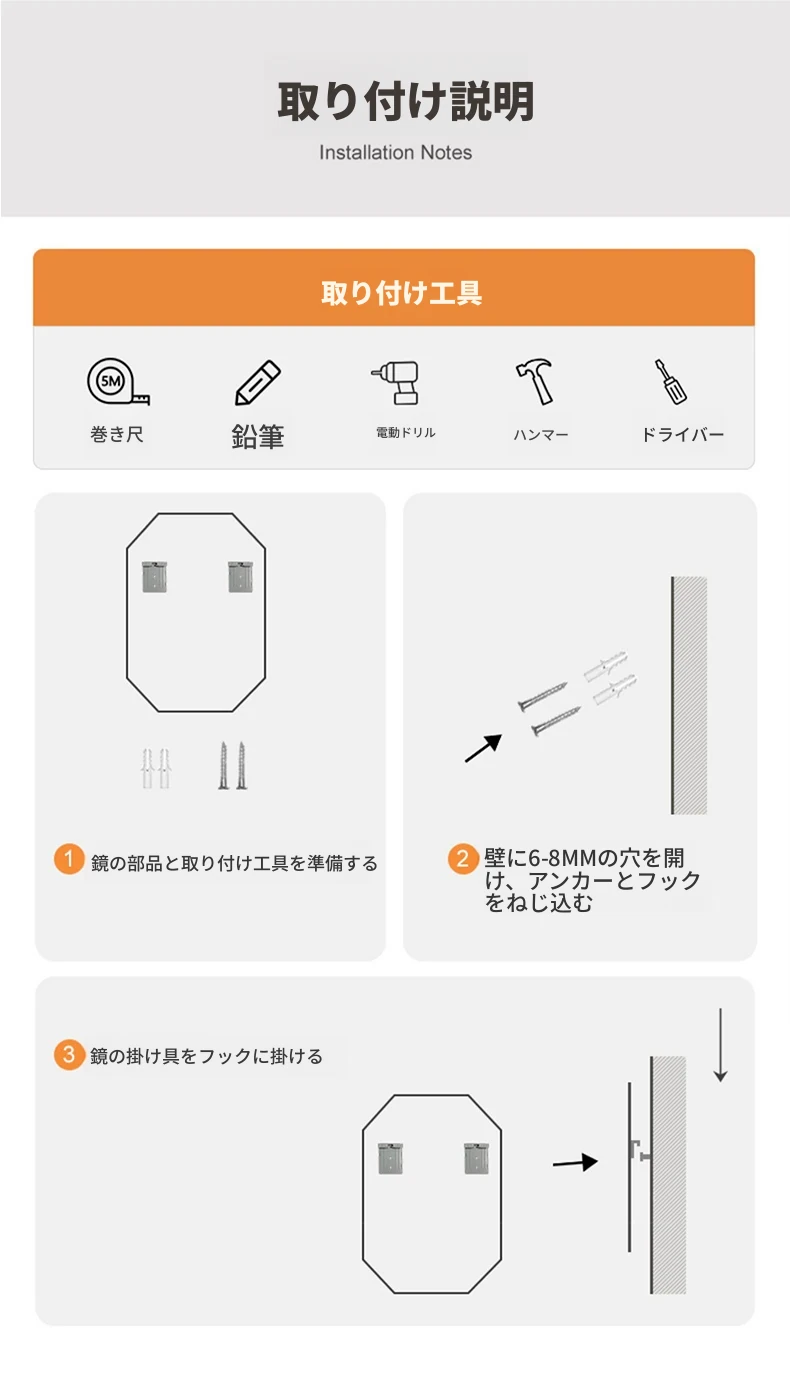 取り付け説明
Installation Notes

取り付け工具

5M
巻き尺

鉛筆

電動ドリル

ハンマー

ドライバー

1 鏡の部品と取り付け工具を準備する

2 壁に6-8MMの穴を開け、アンカーとフックをねじ込む

3 鏡の掛け具をフックに掛ける