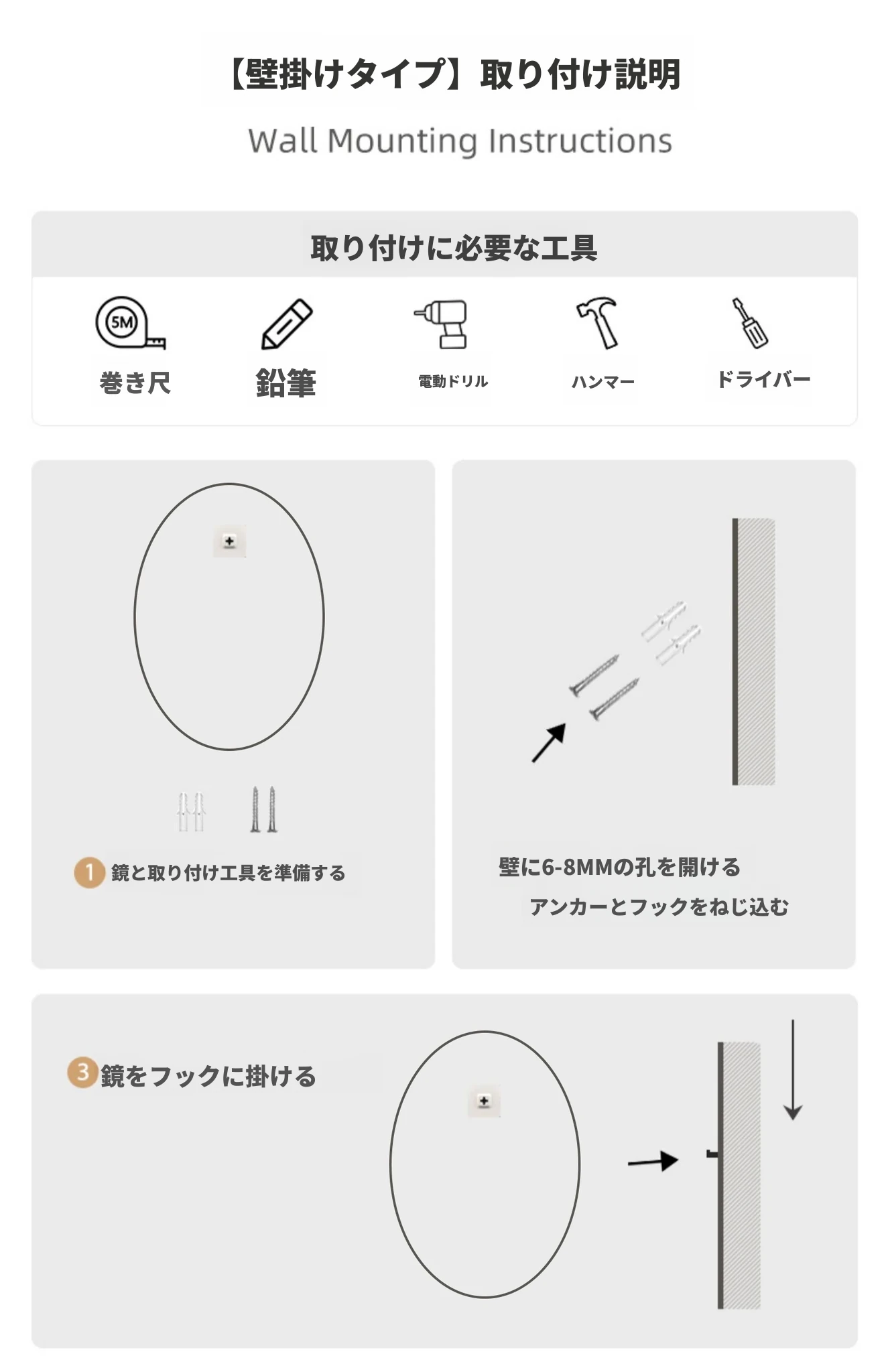 【壁掛けタイプ】取り付け説明

Wall Mounting Instructions

取り付けに必要な工具

5M

巻き尺

鉛筆

電動ドリル

ハンマー

ドライバー

1 鏡と取り付け工具を準備する

壁に6-8MMの孔を開ける

アンカーとフックをねじ込む

3 鏡をフックに掛ける