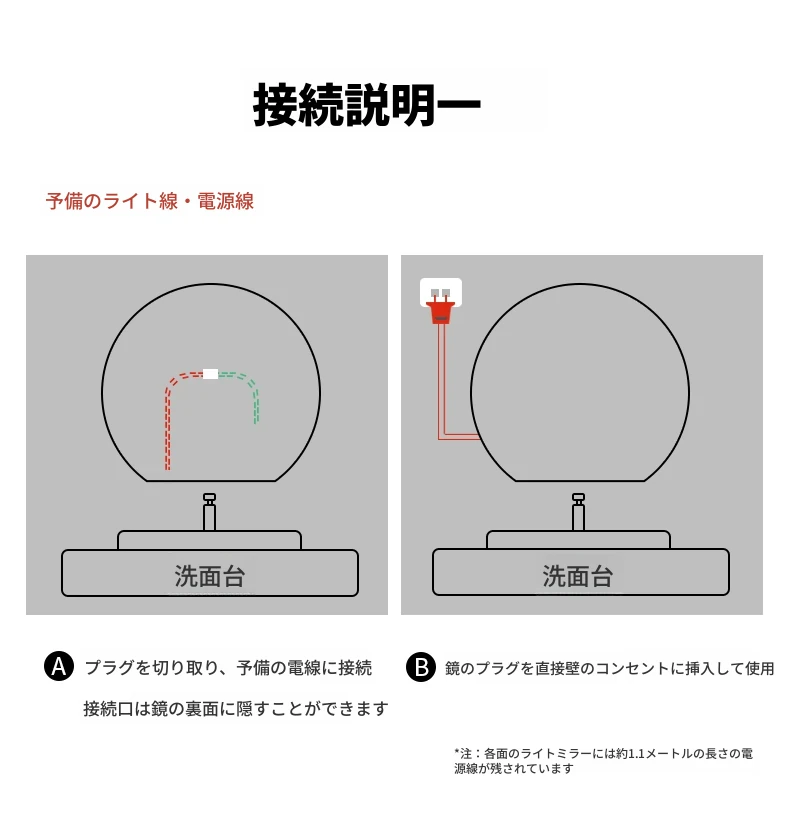 接続説明一

予備のライト線・電源線

洗面台

洗面台

A プラグを切り取り、予備の電線に接続

接続口は鏡の裏面に隠すことができます

B 鏡のプラグを直接壁のコンセントに挿入して使用

*注：各面のライトミラーには約1.1メートルの長さの電源線が残されています