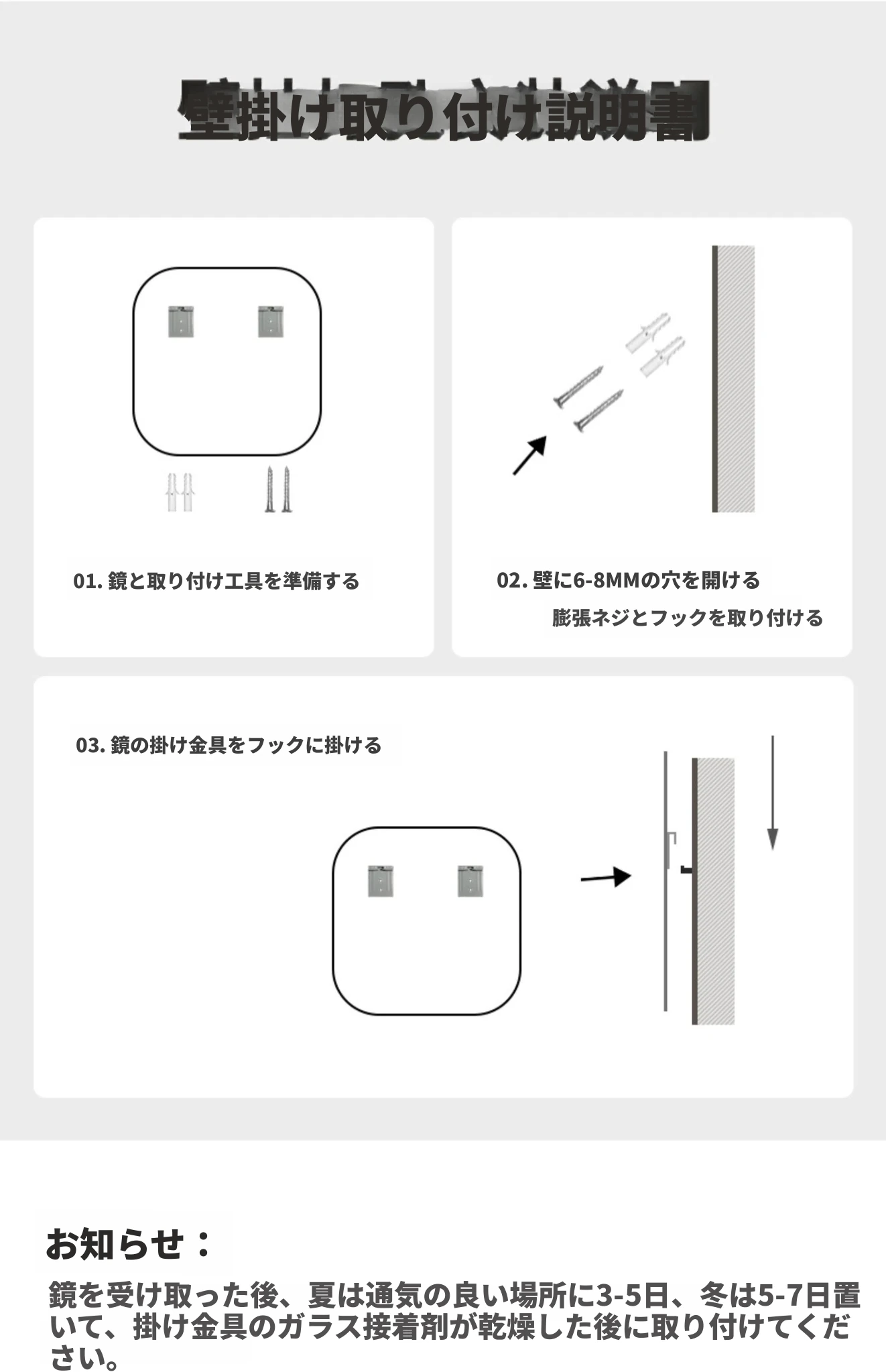 壁掛け取り付け説明書

01. 鏡と取り付け工具を準備する

02. 壁に6-8MMの穴を開ける
膨張ネジとフックを取り付ける

03. 鏡の掛け金具をフックに掛ける

お知らせ：
鏡を受け取った後、夏は通気の良い場所に3-5日、冬は5-7日置いて、掛け金具のガラス接着剤が乾燥した後に取り付けてください。