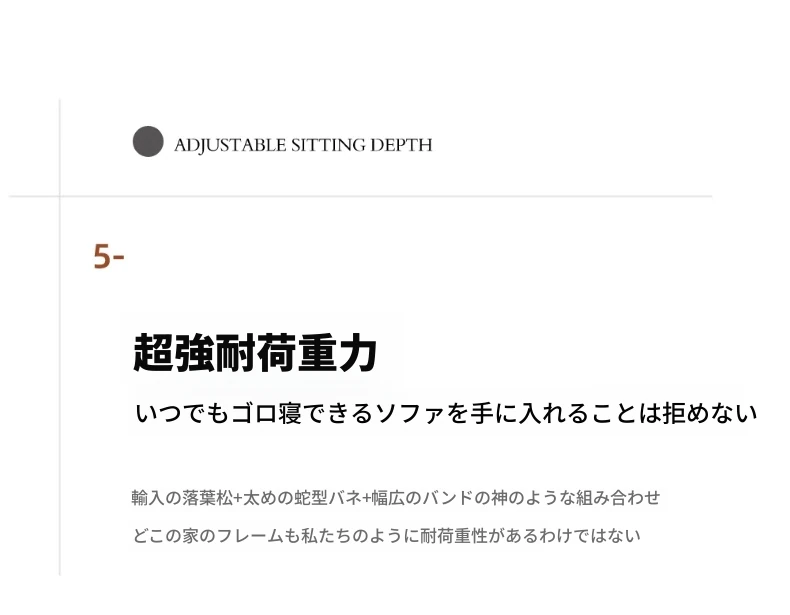 ADJUSTABLE SITTING DEPTH

5-

超強耐荷重力

いつでもゴロ寝できるソファを手に入れることは拒めない

輸入の落葉松+太めの蛇型バネ+幅広のバンドの神のような組み合わせ

どこの家のフレームも私たちのように耐荷重性があるわけではない