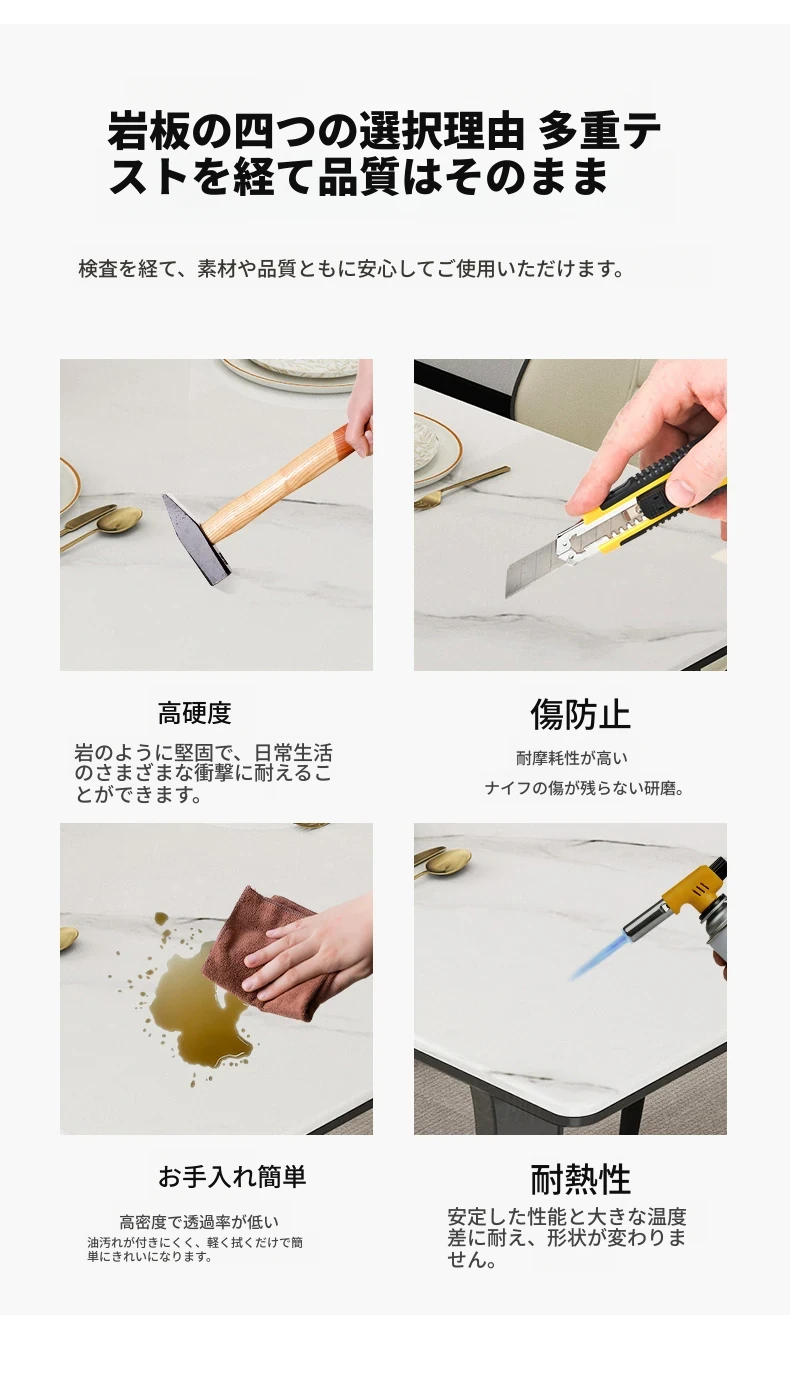 岩板の四つの選択理由 多重テストを経て品質はそのまま

検査を経て、素材や品質ともに安心してご使用いただけます。

高硬度

岩のように堅固で、日常生活のさまざまな衝撃に耐えることができます。

傷防止

耐摩耗性が高い

ナイフの傷が残らない研磨。

お手入れ簡単

高密度で透過率が低い

油汚れが付きにくく、軽く拭くだけで簡単にきれいになります。

耐熱性

安定した性能と大きな温度差に耐え、形状が変わりません。