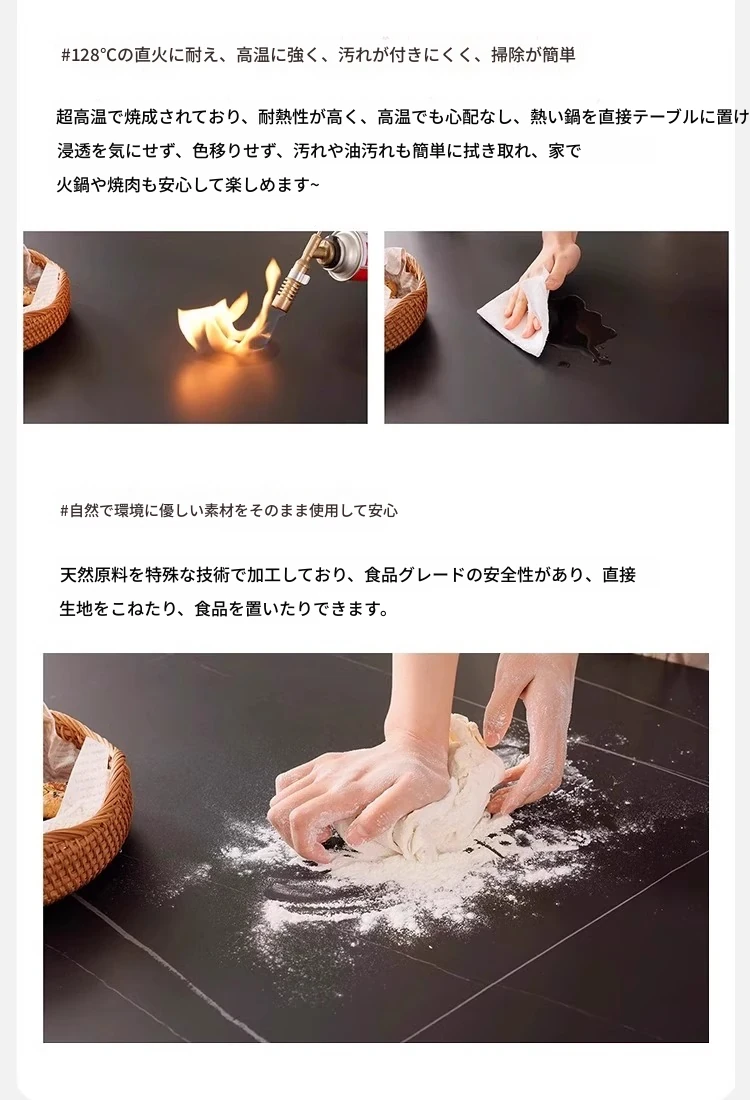 #128°Cの直火に耐え、高温に強く、汚れが付きにくく、掃除が簡単

超高温で焼成されており、耐熱性が高く、高温でも心配なし、熱い鍋を直接テーブルに置け
浸透を気にせず、色移りせず、汚れや油汚れも簡単に拭き取れ、家で
火鍋や焼肉も安心して楽しめます~

#自然で環境に優しい素材をそのまま使用して安心

天然原料を特殊な技術で加工しており、食品グレードの安全性があり、直接
生地をこねたり、食品を置いたりできます。