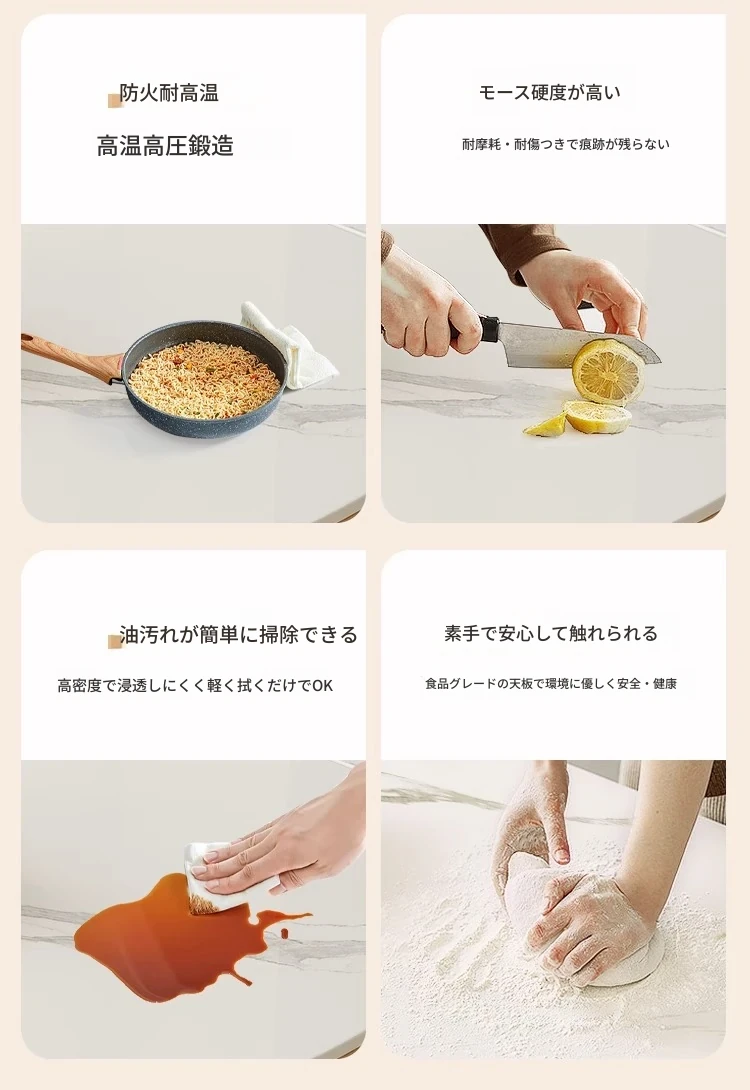 防火耐高温

高温高圧鍛造

モース硬度が高い

耐摩耗・耐傷つきで痕跡が残らない

油汚れが簡単に掃除できる

高密度で浸透しにくく軽く拭くだけでOK

素手で安心して触れられる

食品グレードの天板で環境に優しく安全・健康