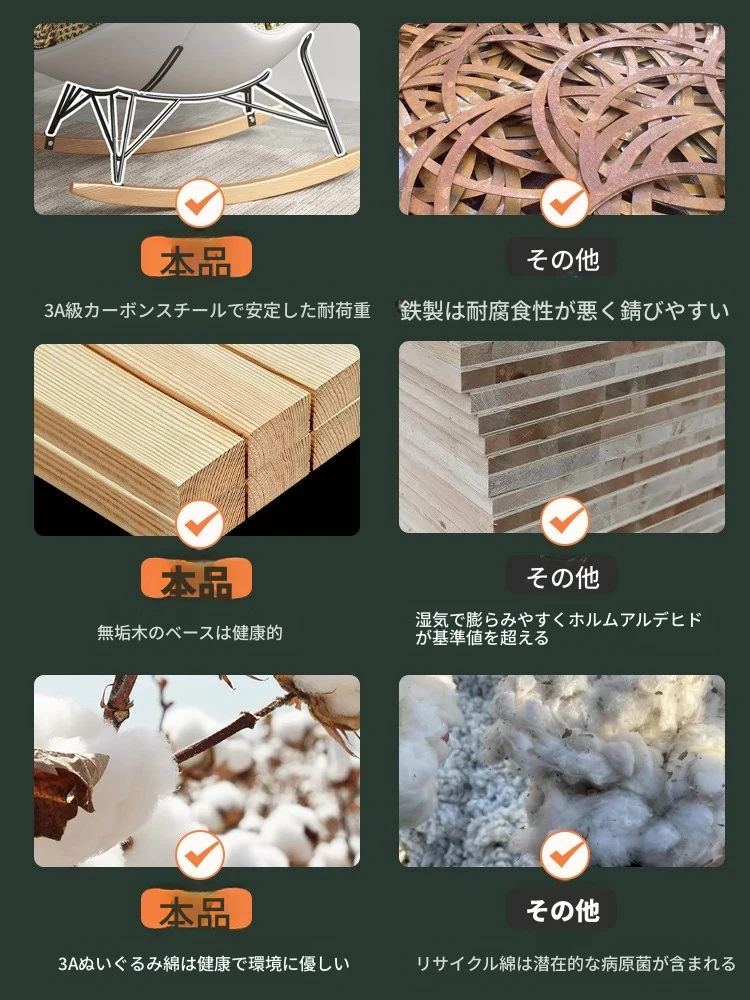 本品

3A級カーボンスチールで安定した耐荷重

その他

鉄製は耐腐食性が悪く錆びやすい

本品

無垢木のベースは健康的

その他

湿気で膨らみやすくホルムアルデヒドが基準値を超える

本品

3Aぬいぐるみ綿は健康で環境に優しい

その他

リサイクル綿は潜在的な病原菌が含まれる