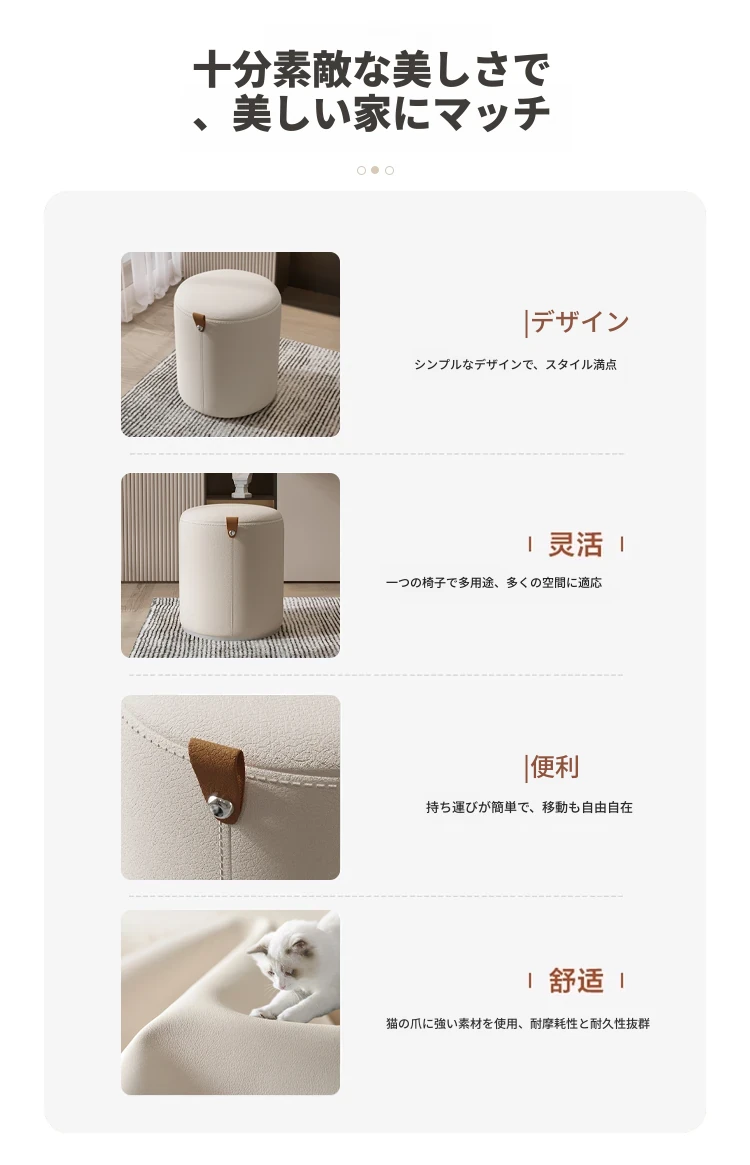 十分素敵な美しさで
、美しい家にマッチ

|デザイン

シンプルなデザインで、スタイル満点

| 灵活 |

一つの椅子で多用途、多くの空間に適応

|便利

持ち運びが簡単で、移動も自由自在

| 舒适 |

猫の爪に強い素材を使用、耐摩耗性と耐久性抜群